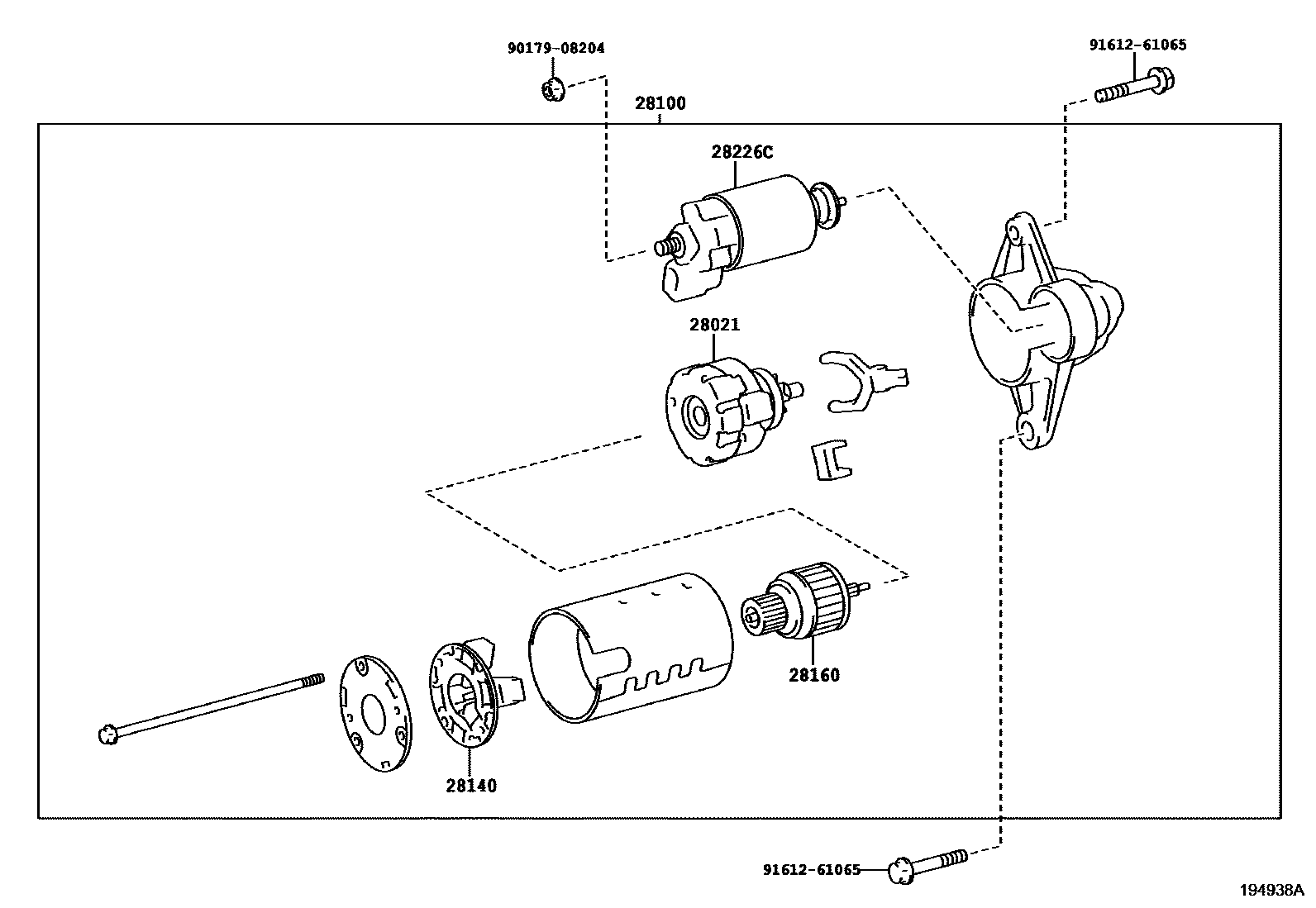 90179-08204

91612-61065

28100

28226C

28021

28160

28140

91612-61065

194938A