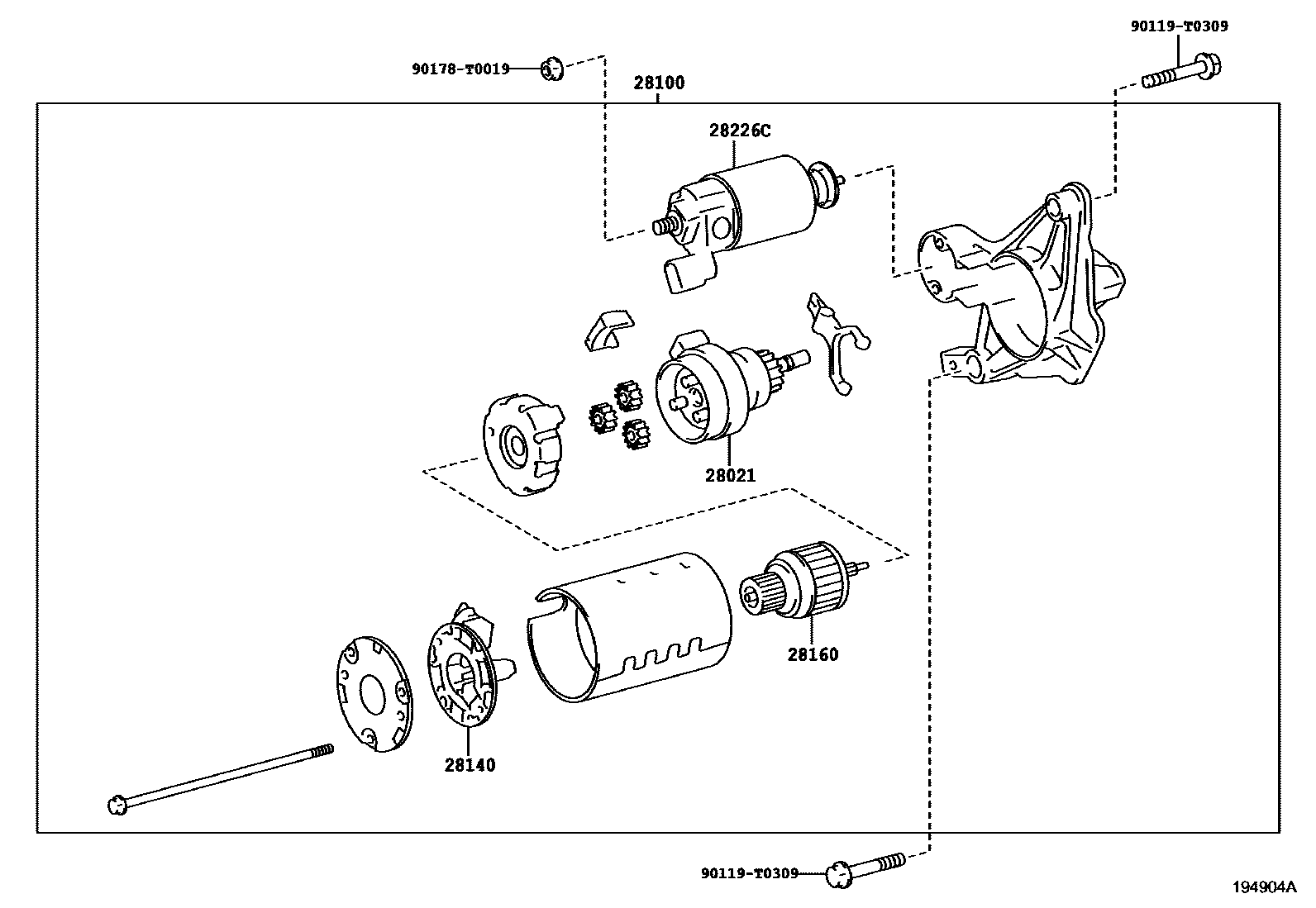 90119-T0309

90178-T0019

28100

28226C

28021

28160

28140

90119-T0309

194904A