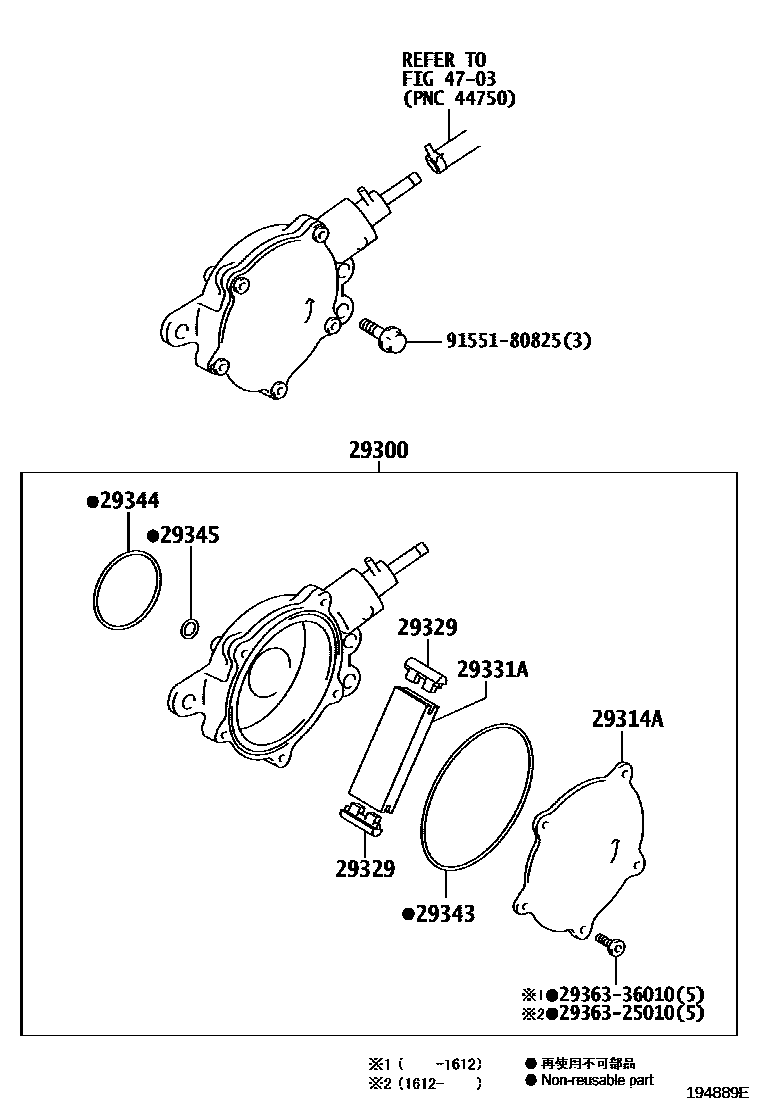 REFER TO
FIG 47-03
(PNC 44750)

91551-80825(3)

29300

●29344

●29345

29329

29331A

29314A

29329

●29343

※1●29363-36010(5)
※2●29363-25010(5)

※1 ( -1612)
※2 (1612- )

● 再使用不可部品
● Non-reusable part

194889E