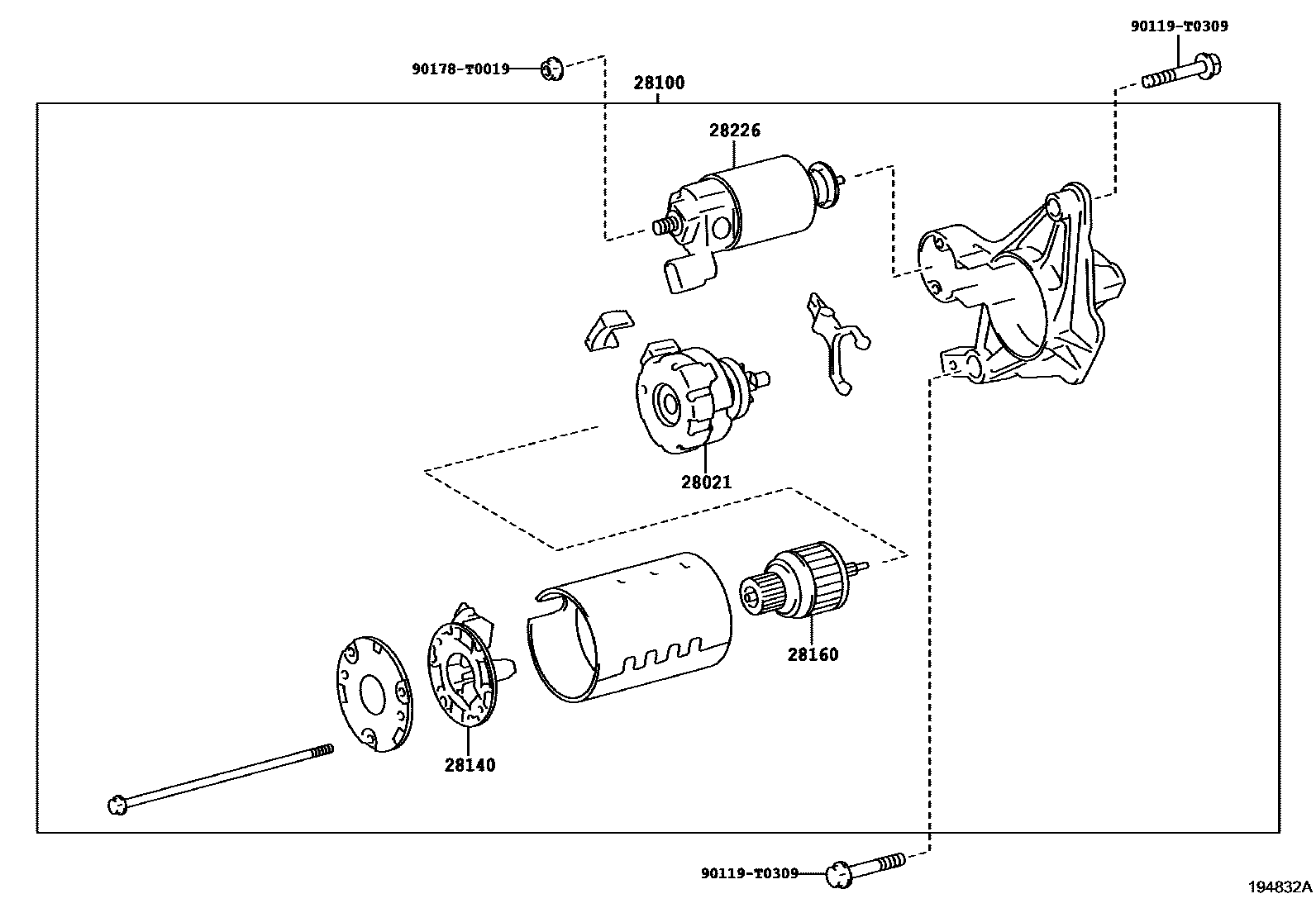 90119-T0309

90178-T0019

28100

28226

28021

28160

28140

90119-T0309

194832A