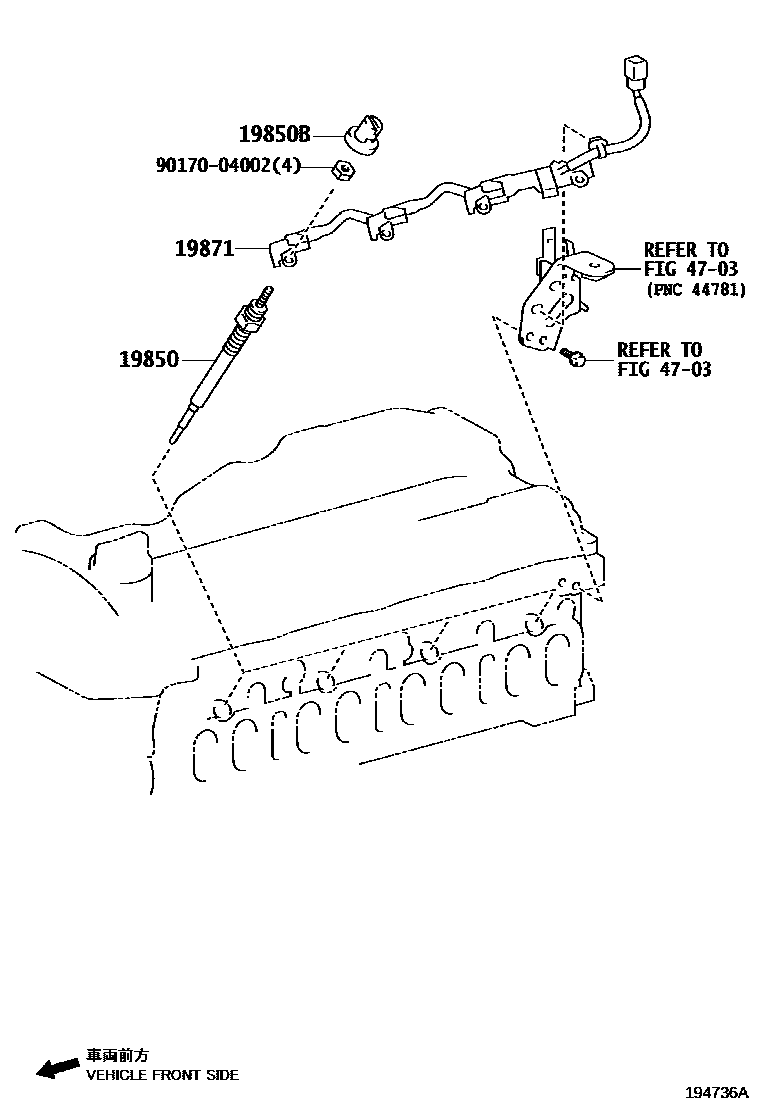 19850B
90170-04002(4)
19871
19850
REFER TO
FIG 47-03
(PNC 44781)
REFER TO
FIG 47-03

車両前方
VEHICLE FRONT SIDE

194736A