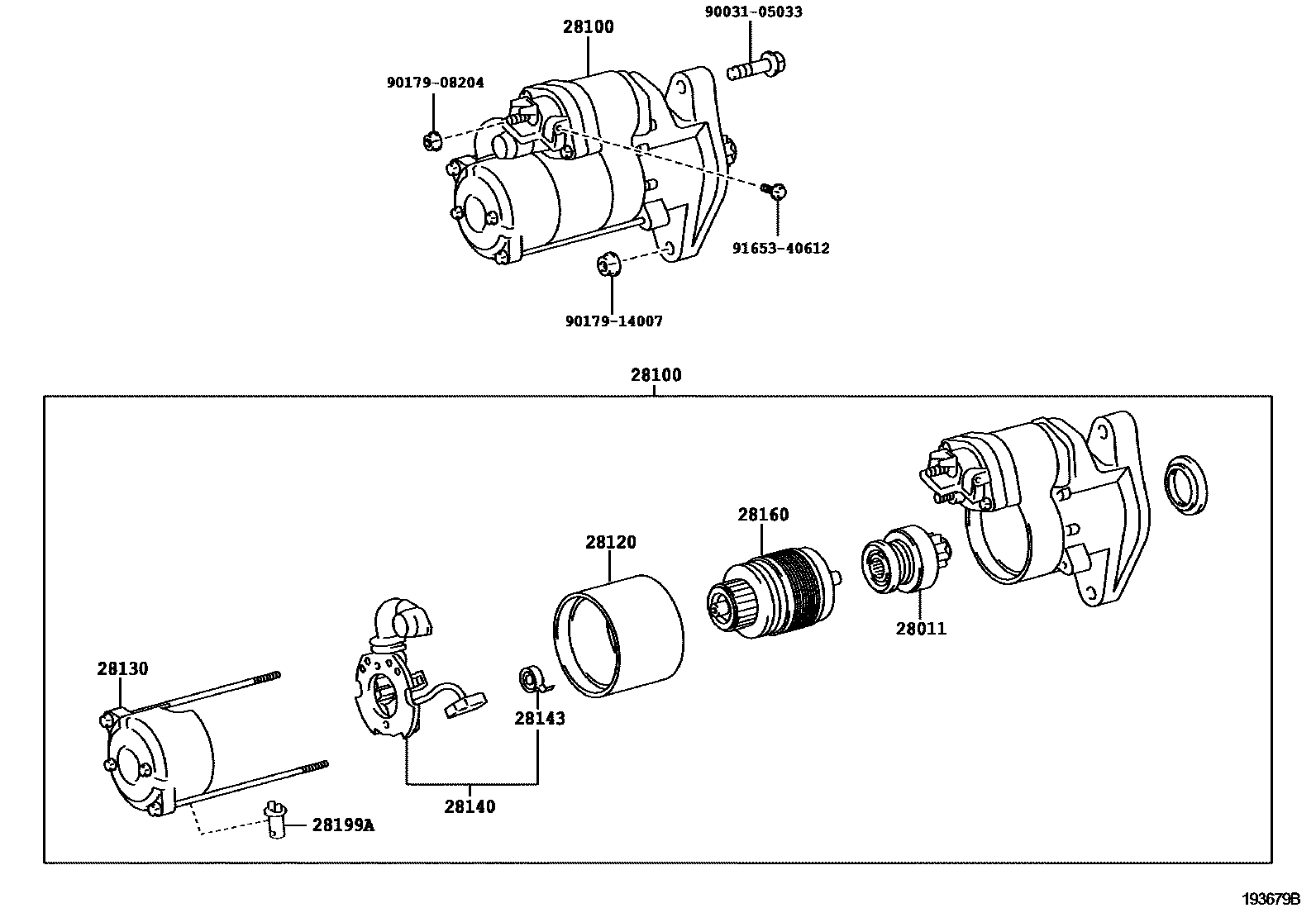 28100
90031-05033
90179-08204
91653-40612
90179-14007
28100
28160
28120
28011
28130
28143
28140
28199A
193679B