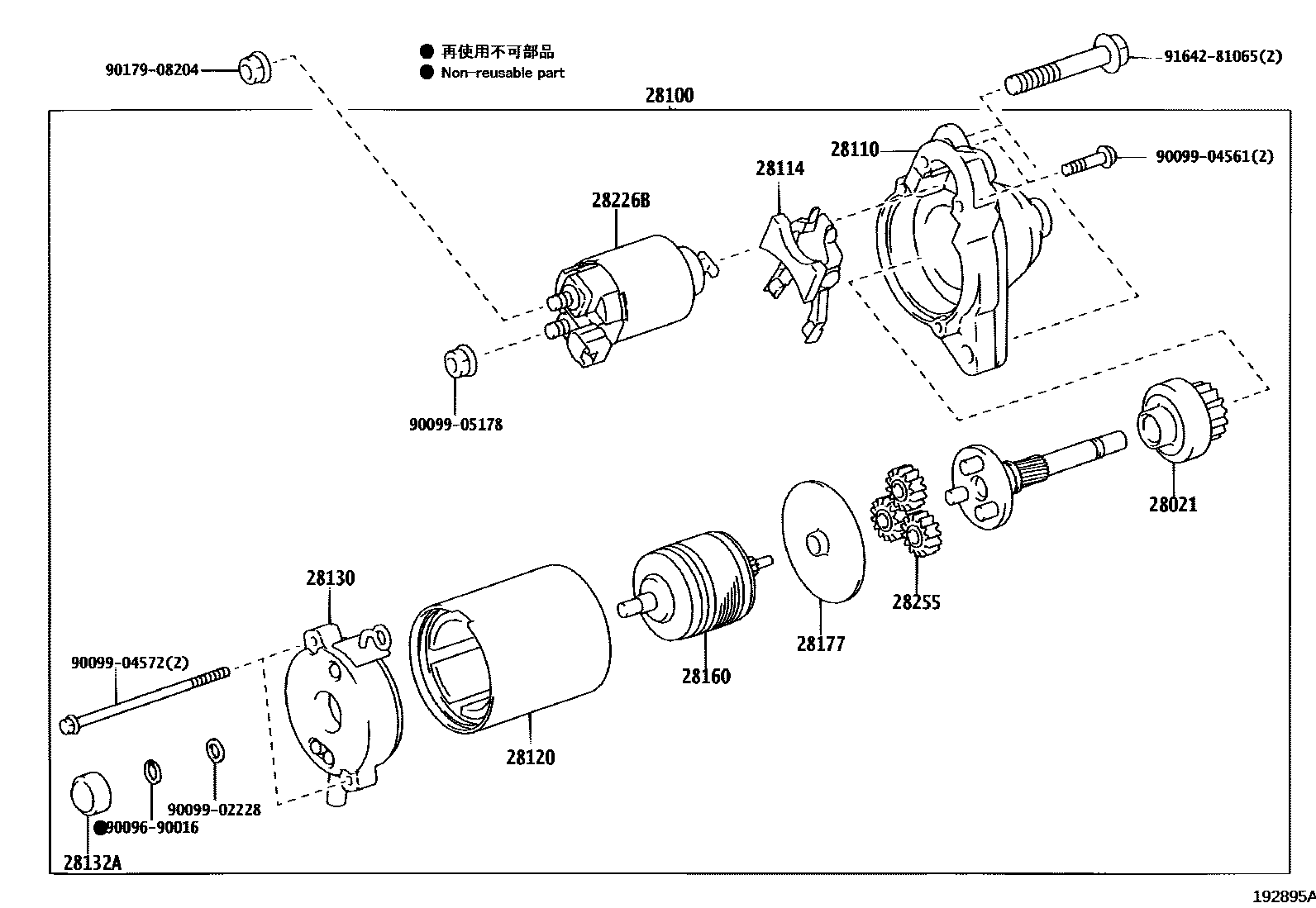 90179-08204

● 再使用不可部品
● Non-reusable part

91642-81065(2)

28100

28110

90099-04561(2)

28114

28226B

90099-05178

28021

28255

28177

28160

28130

28120

90099-04572(2)

90099-02228

●90096-90016

28132A

192895A