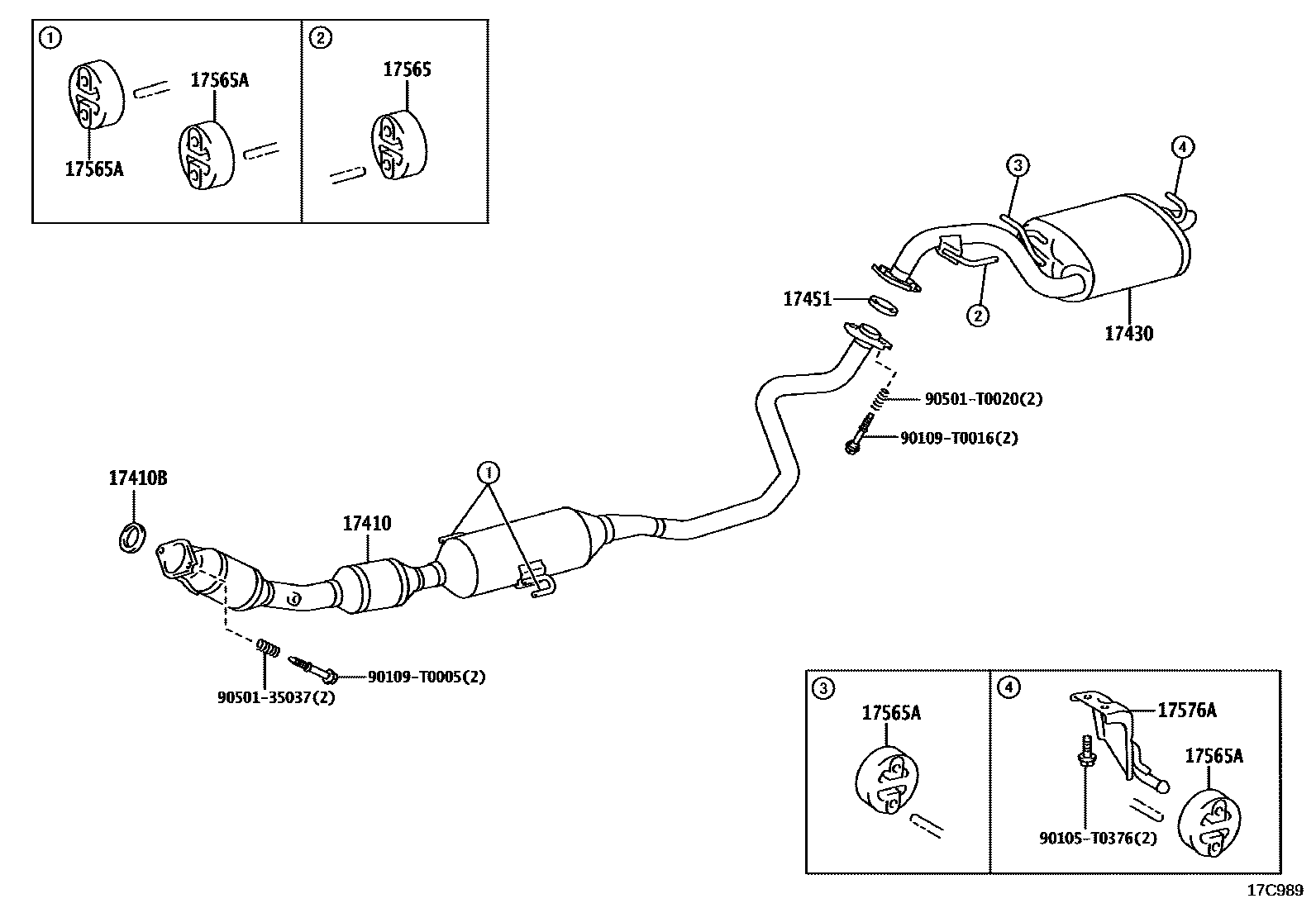 ①
17565A
17565A

②
17565

③
④
17451
②
17430
90501-T0020(2)
90109-T0016(2)
17410B
17410
①
90109-T0005(2)
90501-35037(2)

③
17565A

④
17576A
17565A
90105-T0376(2)

17C989