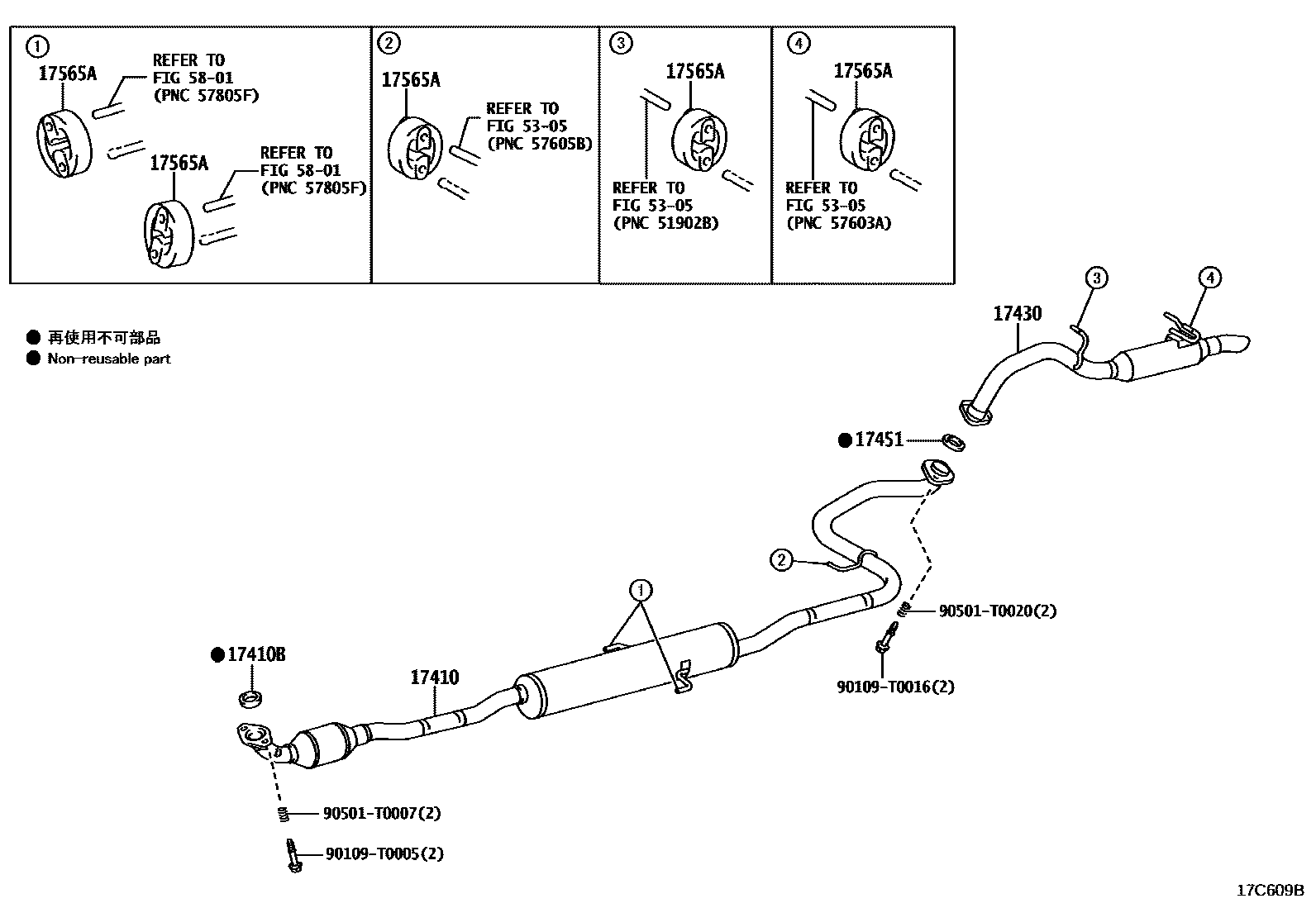 ①
17565A
REFER TO
FIG 58-01
(PNC 57805F)
17565A
REFER TO
FIG 58-01
(PNC 57805F)

②
17565A
REFER TO
FIG 53-05
(PNC 57605B)

③
17565A
REFER TO
FIG 53-05
(PNC 51902B)

④
17565A
REFER TO
FIG 53-05
(PNC 57603A)

● 再使用不可部品
● Non-reusable part

③
④
17430
●17451
②
①
90501-T0020(2)
90109-T0016(2)
●17410B
17410
90501-T0007(2)
90109-T0005(2)

17C609B