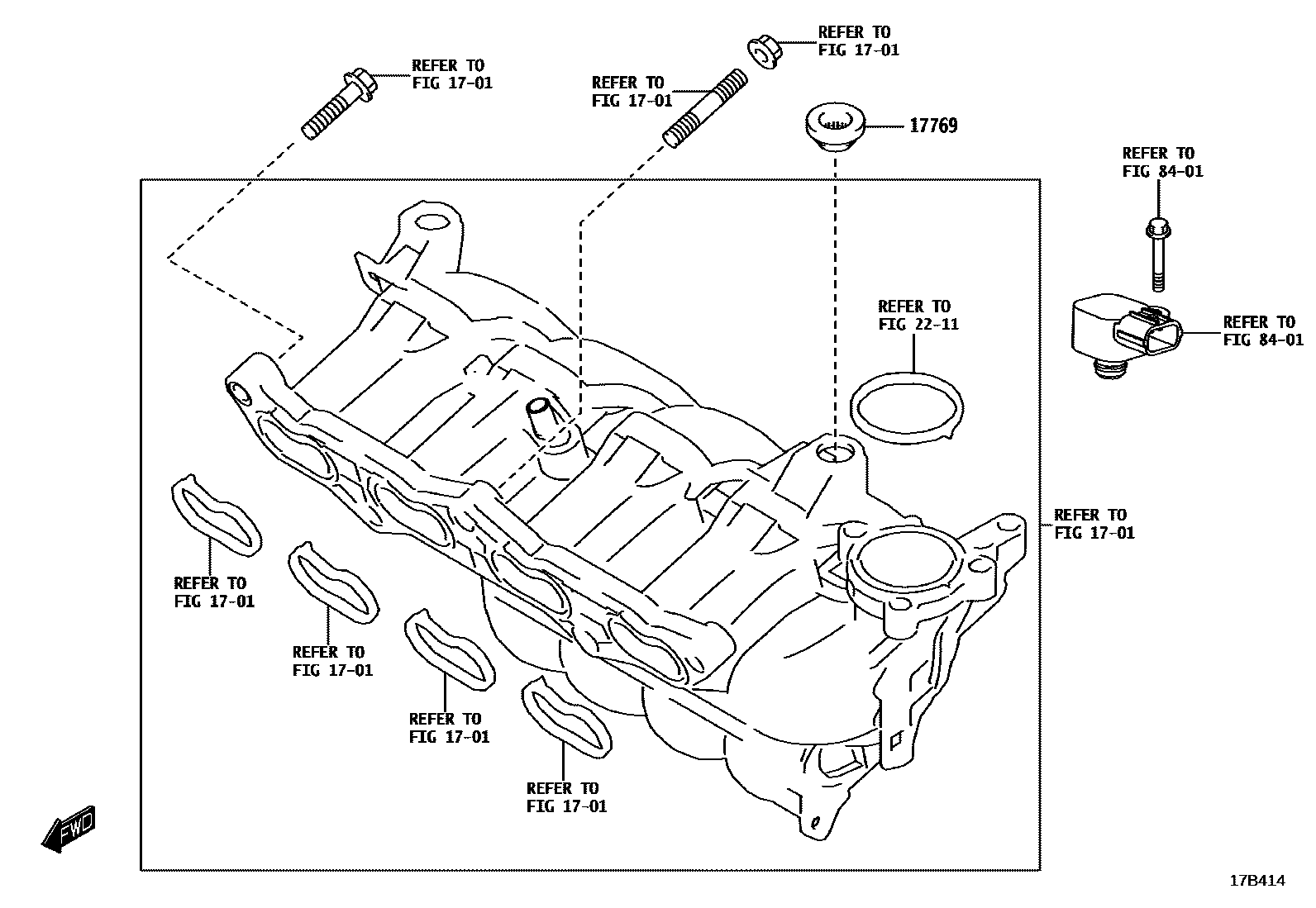 REFER TO
FIG 17-01

REFER TO
FIG 17-01

REFER TO
FIG 17-01

17769

REFER TO
FIG 84-01

REFER TO
FIG 22-11

REFER TO
FIG 84-01

REFER TO
FIG 17-01

REFER TO
FIG 17-01

REFER TO
FIG 17-01

REFER TO
FIG 17-01

REFER TO
FIG 17-01

FWD

17B414