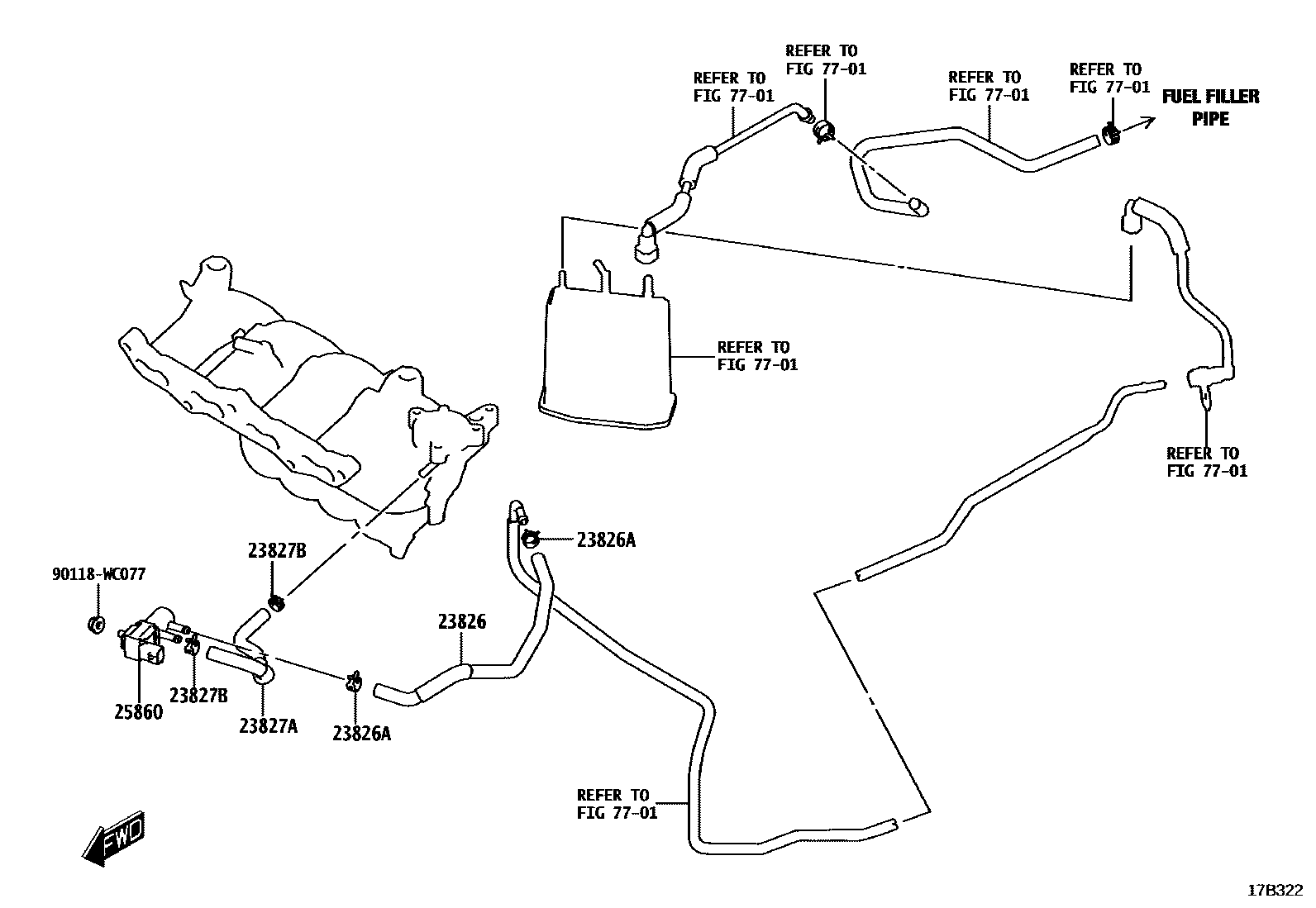 REFER TO
FIG 77-01

REFER TO
FIG 77-01

REFER TO
FIG 77-01

REFER TO
FIG 77-01

FUEL FILLER
PIPE

REFER TO
FIG 77-01

REFER TO
FIG 77-01

23826A

23827B

90118-WC077

23826

25860

23827B

23827A

23826A

REFER TO
FIG 77-01

FWD

17B322