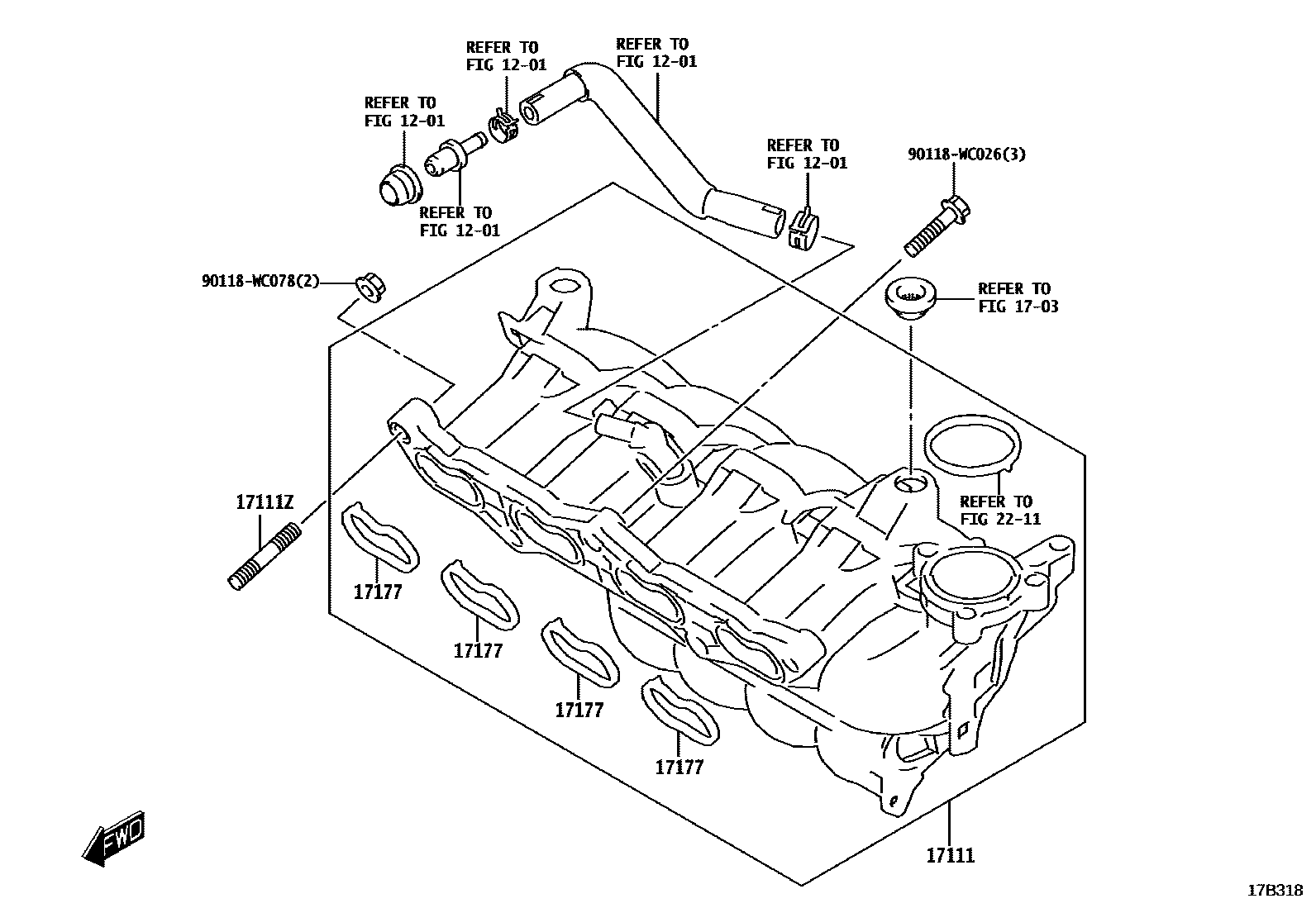 REFER TO
FIG 12-01

REFER TO
FIG 12-01

REFER TO
FIG 12-01

REFER TO
FIG 12-01

REFER TO
FIG 12-01

90118-WC026(3)

90118-WC078(2)

REFER TO
FIG 17-03

REFER TO
FIG 22-11

17111Z

17177

17177

17177

17177

17111

FWD

17B318