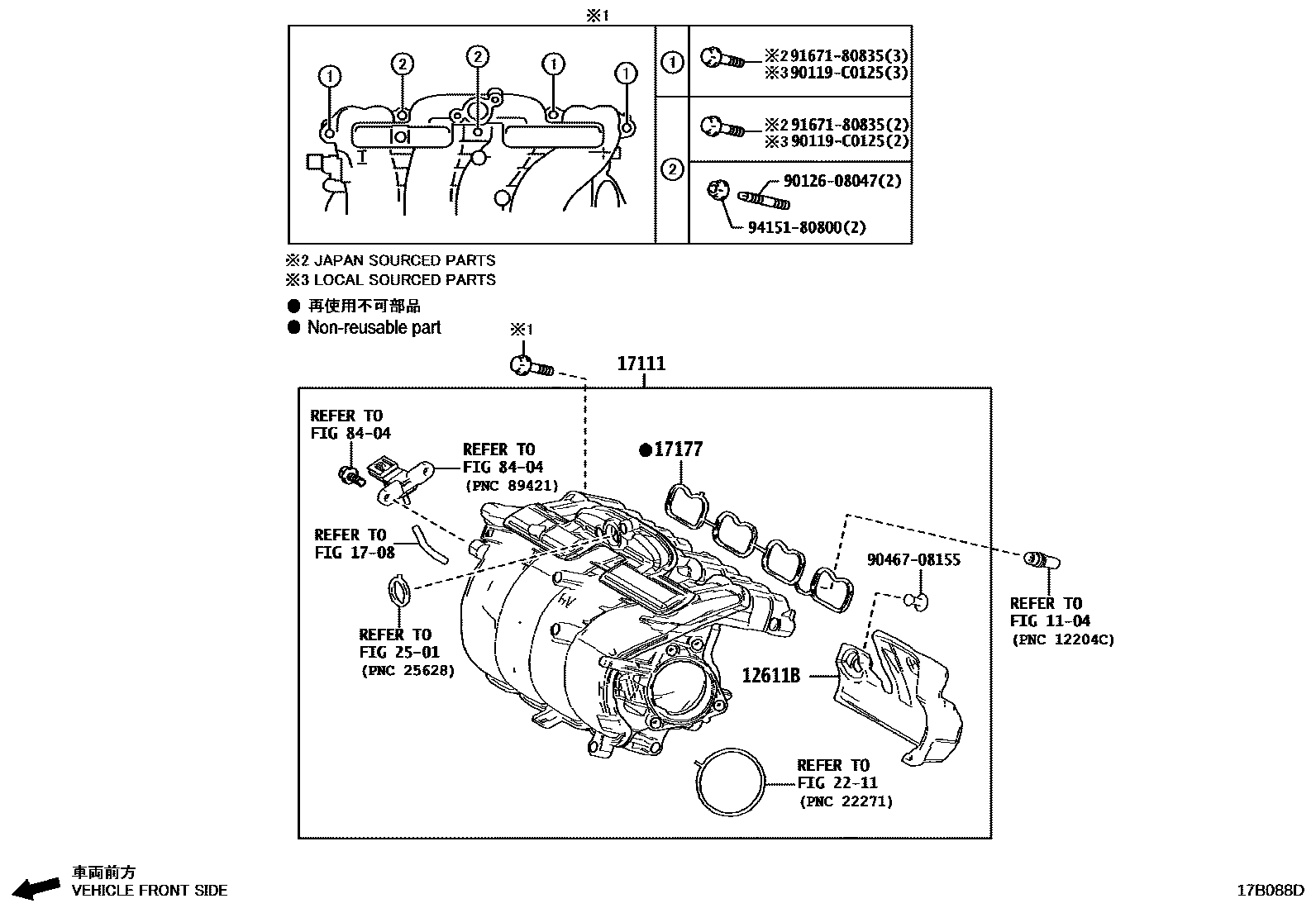 ※1

1 2 2 1 1

1 ※2 91671-80835(3)
※3 90119-C0125(3)

2 ※2 91671-80835(2)
※3 90119-C0125(2)

90126-08047(2)
94151-80800(2)

※2 JAPAN SOURCED PARTS
※3 LOCAL SOURCED PARTS

● 再使用不可部品
● Non-reusable part

※1

17111

REFER TO
FIG 84-04

REFER TO
FIG 84-04
(PNC 89421)

●17177

REFER TO
FIG 17-08

90467-08155

REFER TO
FIG 11-04
(PNC 12204C)

REFER TO
FIG 25-01
(PNC 25628)

12611B

REFER TO
FIG 22-11
(PNC 22271)

車両前方
VEHICLE FRONT SIDE

17B088D