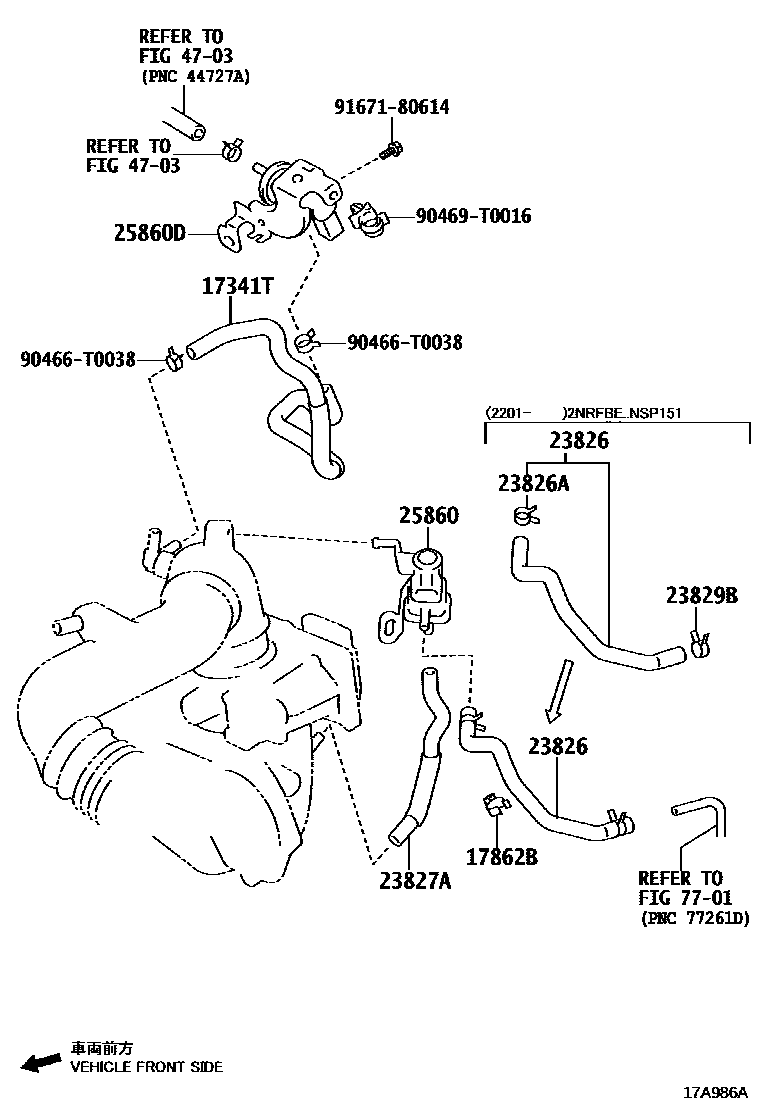 REFER TO
FIG 47-03
(PNC 44727A)

91671-80614

REFER TO
FIG 47-03

90469-T0016

25860D

17341T

90466-T0038

90466-T0038

(2201- )2NRFBE..NSP151

23826

23826A

25860

23829B

23826

17862B

23827A

REFER TO
FIG 77-01
(PNC 77261D)

車両前方
VEHICLE FRONT SIDE

17A986A