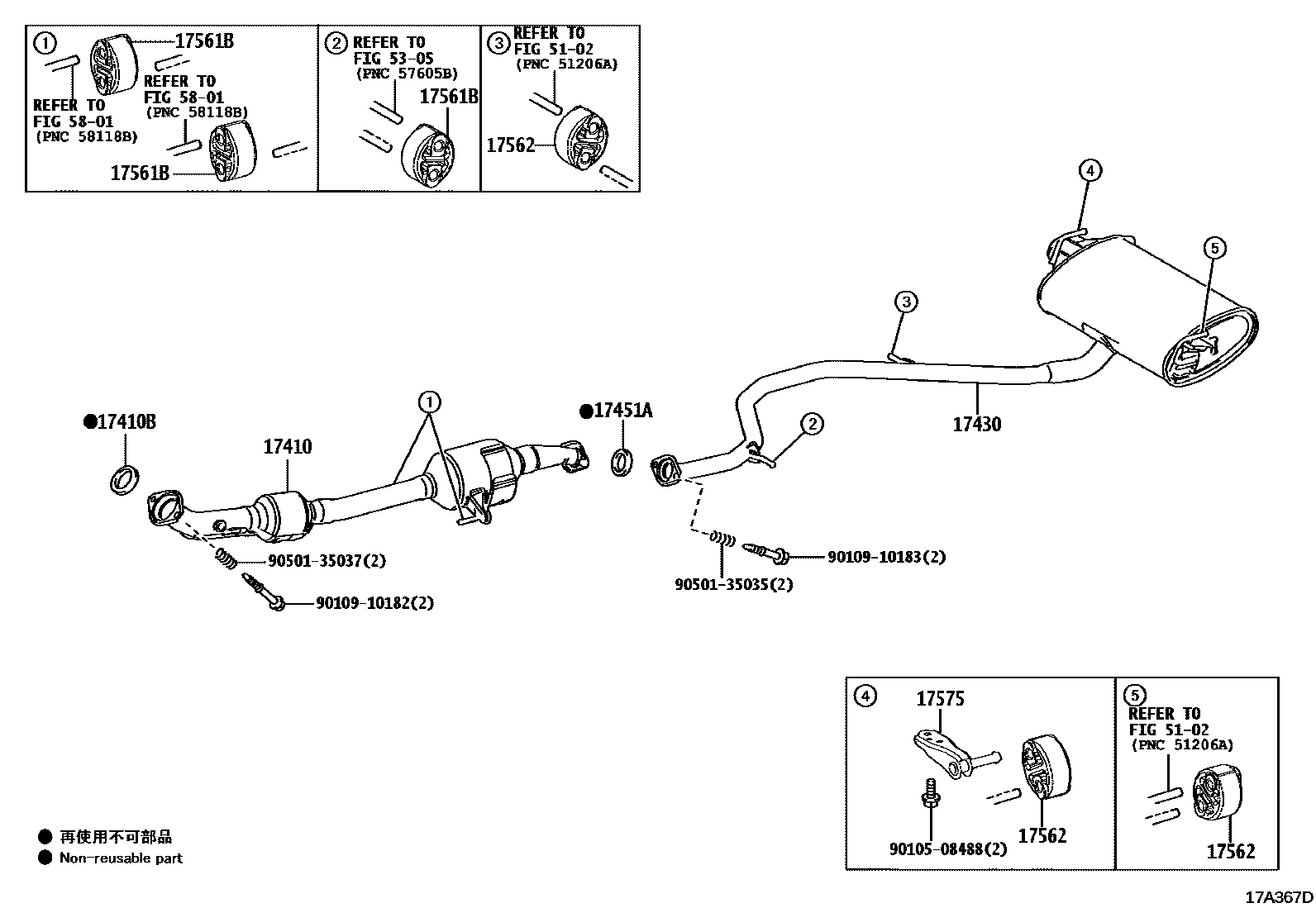 ① 17561B
REFER TO FIG 58-01 (PNC 58118B)
REFER TO FIG 58-01 (PNC 58118B)
17561B

② REFER TO FIG 53-05 (PNC 57605B)
17561B

③ REFER TO FIG 51-02 (PNC 51206A)
17562

④
⑤
③
●17410B
17410
①
●17451A
②
17430
90501-35037(2)
90109-10182(2)
90501-35035(2)
90109-10183(2)

④ 17575
90105-08488(2)
17562

⑤ REFER TO FIG 51-02 (PNC 51206A)
17562

● 再使用不可部品
● Non-reusable part

17A367D