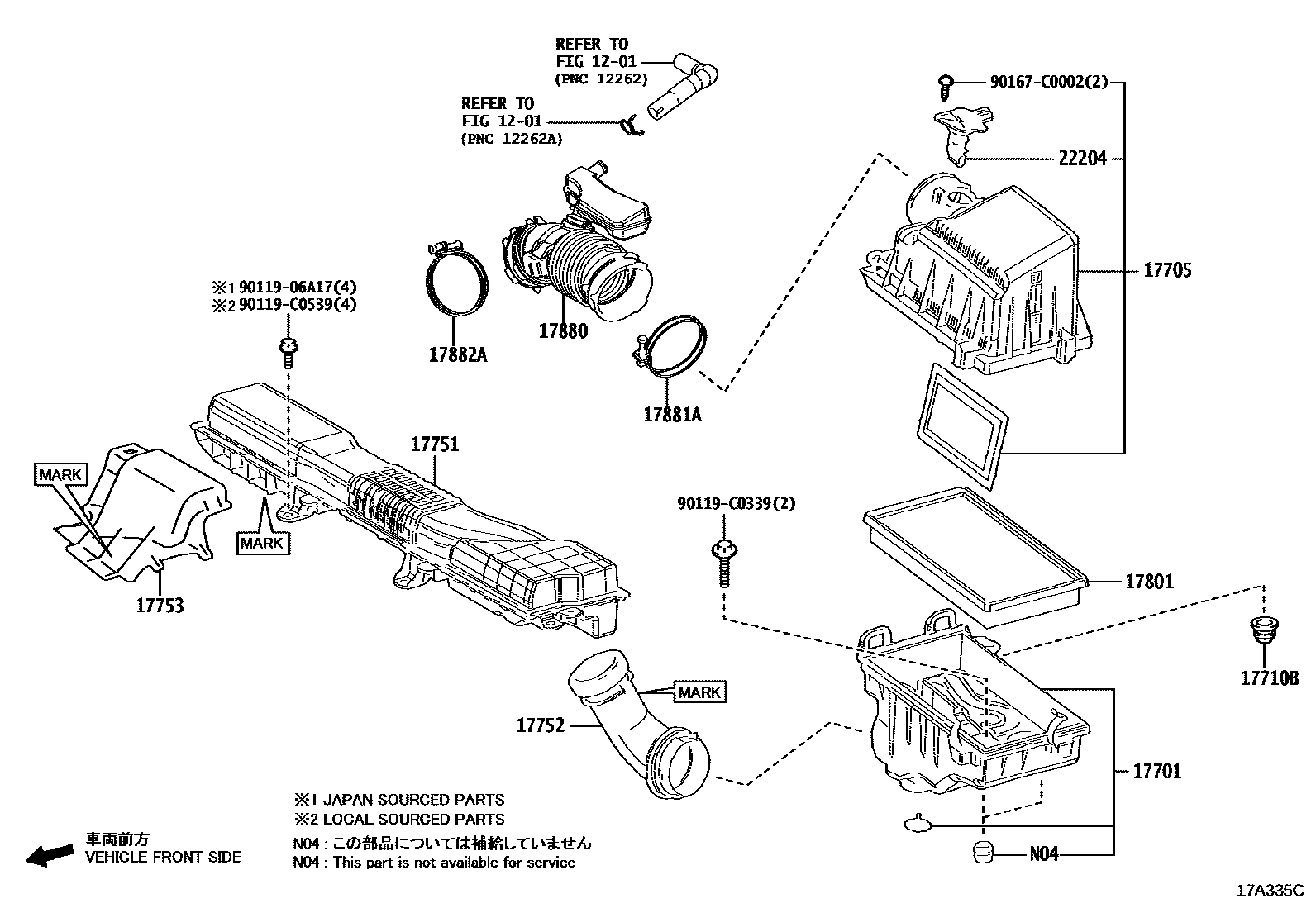 REFER TO
FIG 12-01
(PNC 12262)

REFER TO
FIG 12-01
(PNC 12262A)

90167-C0002(2)

22204

17705

※1 90119-06A17(4)
※2 90119-C0539(4)

17882A

17880

17881A

17751

MARK

MARK

17753

90119-C0339(2)

17801

17710B

MARK

17752

17701

N04

※1 JAPAN SOURCED PARTS
※2 LOCAL SOURCED PARTS
N04 : この部品については補給していません
N04 : This part is not available for service

車両前方
VEHICLE FRONT SIDE

17A335C