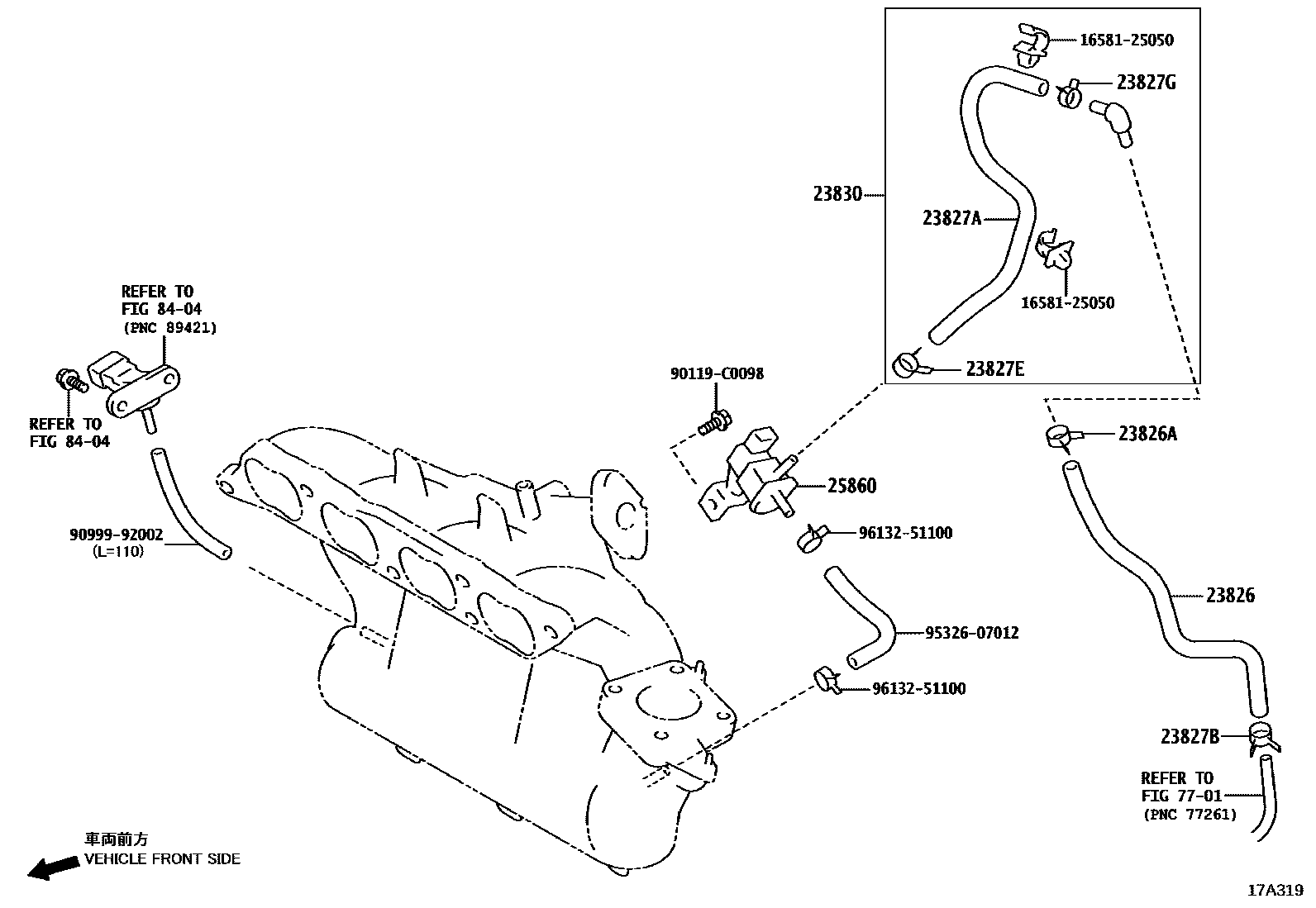 16581-25050
23827G
23830
23827A
16581-25050
23827E
REFER TO
FIG 84-04
(PNC 89421)
REFER TO
FIG 84-04
90119-C0098
23826A
25860
90999-92002
(L=110)
96132-51100
23826
95326-07012
96132-51100
23827B
REFER TO
FIG 77-01
(PNC 77261)
車両前方
VEHICLE FRONT SIDE
17A319