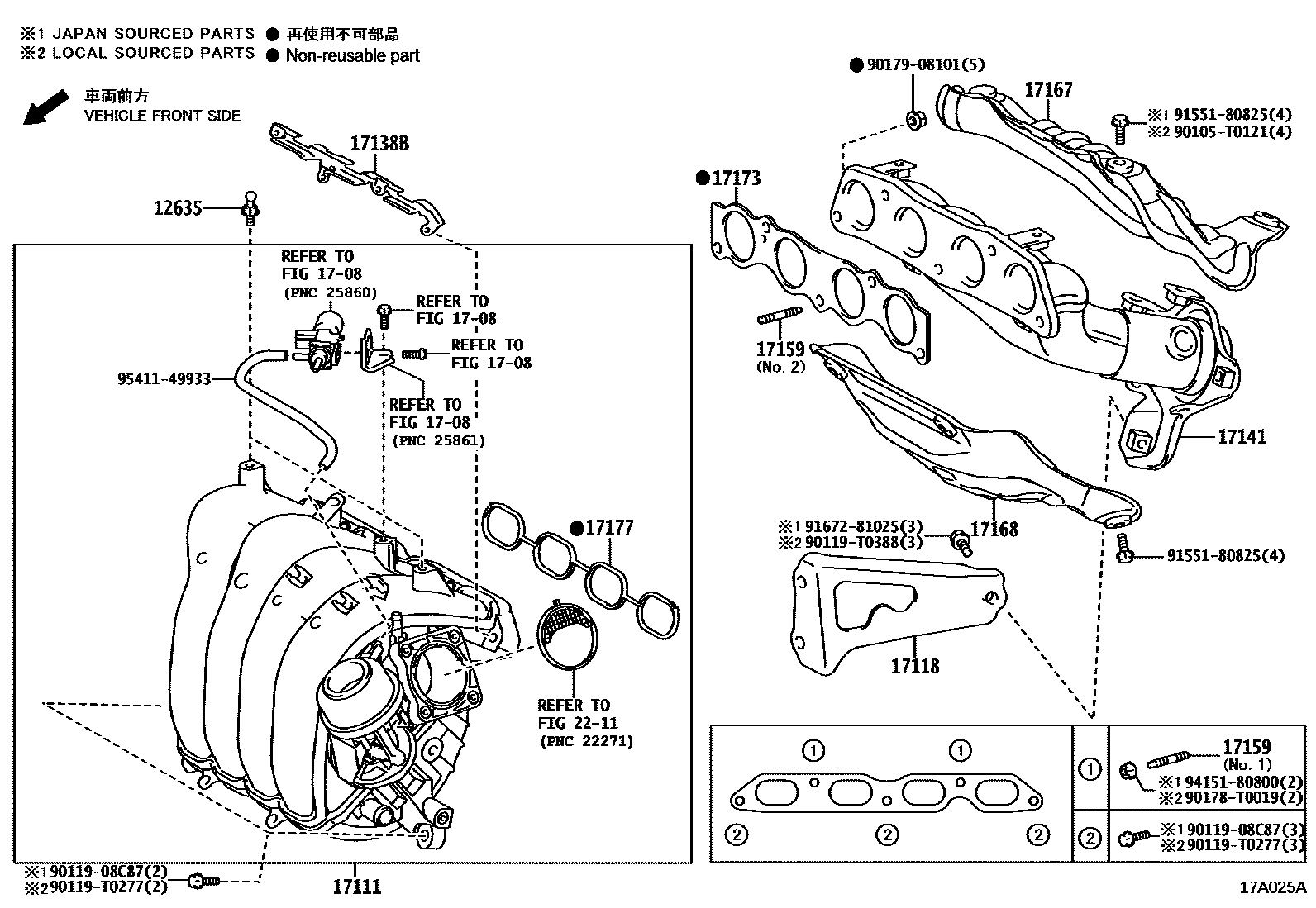 ※1 JAPAN SOURCED PARTS ● 再使用不可部品
※2 LOCAL SOURCED PARTS ● Non-reusable part

車両前方
VEHICLE FRONT SIDE

17138B
12635
REFER TO FIG 17-08 (PNC 25860)
REFER TO FIG 17-08
REFER TO FIG 17-08
95411-49933
REFER TO FIG 17-08 (PNC 25861)
●17177
REFER TO FIG 22-11 (PNC 22271)
※1 90119-08C87(2)
※2 90119-T0277(2)
17111

●90179-08101(5)
17167
※1 91551-80825(4)
※2 90105-T0121(4)
●17173
17159 (No. 2)
17141
※1 91672-81025(3)
※2 90119-T0388(3)
17168
91551-80825(4)
17118

① ①
② ② ②
①
17159 (No. 1)
※1 94151-80800(2)
※2 90178-T0019(2)
②
※1 90119-08C87(3)
※2 90119-T0277(3)

17A025A