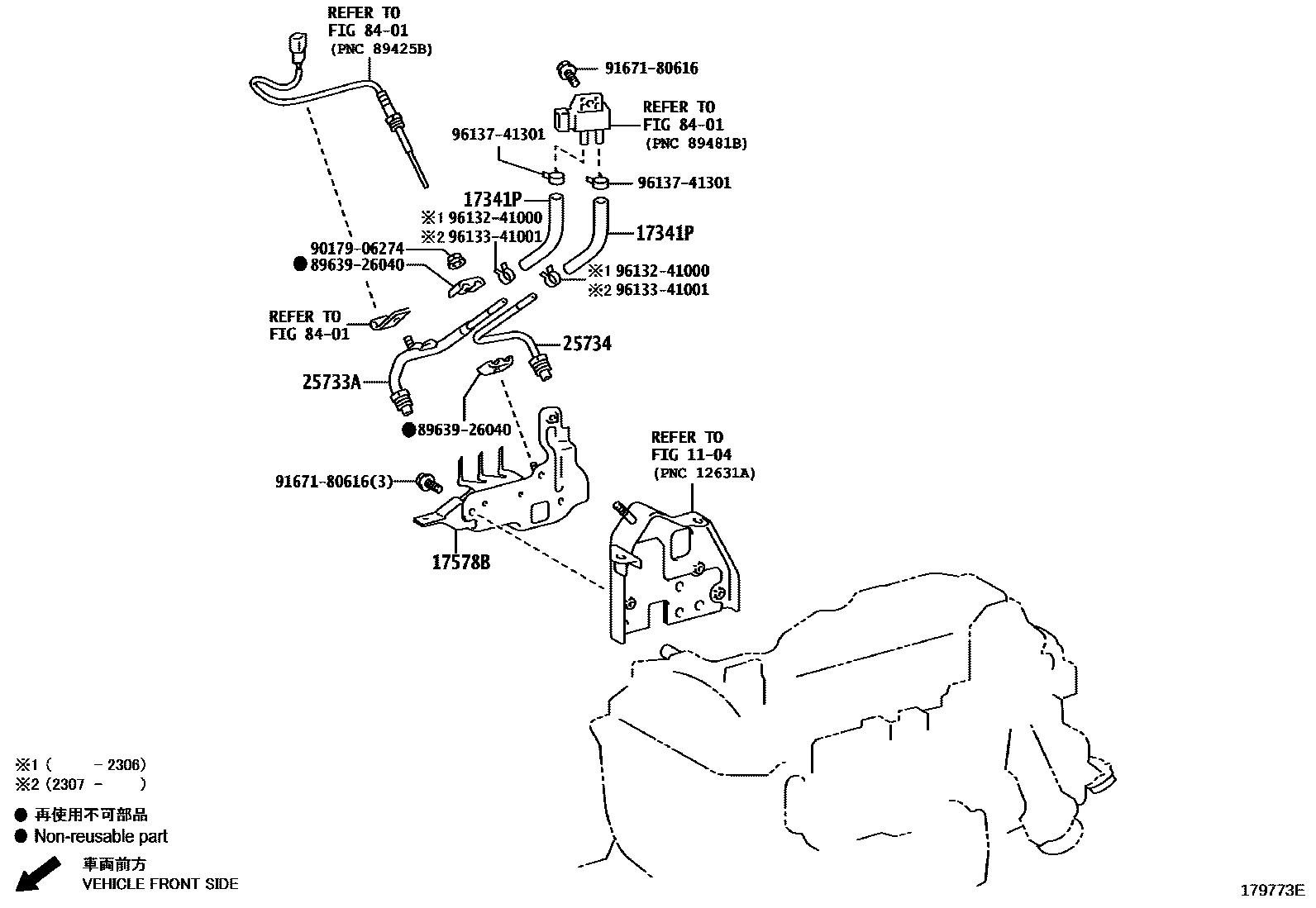 REFER TO
FIG 84-01
(PNC 89425B)

91671-80616

REFER TO
FIG 84-01
(PNC 89481B)

96137-41301

96137-41301

17341P
※1 96132-41000
※2 96133-41001

17341P

90179-06274
● 89639-26040

※1 96132-41000
※2 96133-41001

REFER TO
FIG 84-01

25734

25733A

● 89639-26040

REFER TO
FIG 11-04
(PNC 12631A)

91671-80616(3)

17578B

※1 (　　- 2306)
※2 (2307 -　　)

● 再使用不可部品
● Non-reusable part

車両前方
VEHICLE FRONT SIDE

179773E