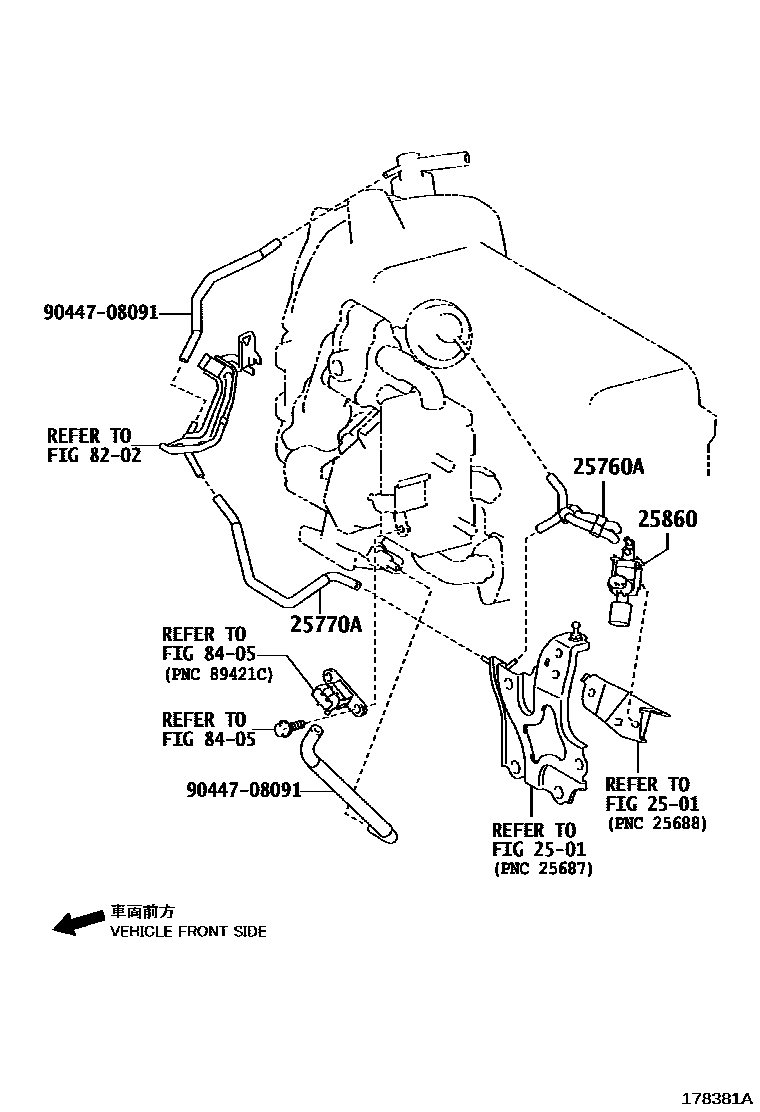 90447-08091

REFER TO
FIG 82-02

25760A

25860

25770A

REFER TO
FIG 84-05
(PNC 89421C)

REFER TO
FIG 84-05

90447-08091

REFER TO
FIG 25-01
(PNC 25688)

REFER TO
FIG 25-01
(PNC 25687)

車両前方
VEHICLE FRONT SIDE

178381A