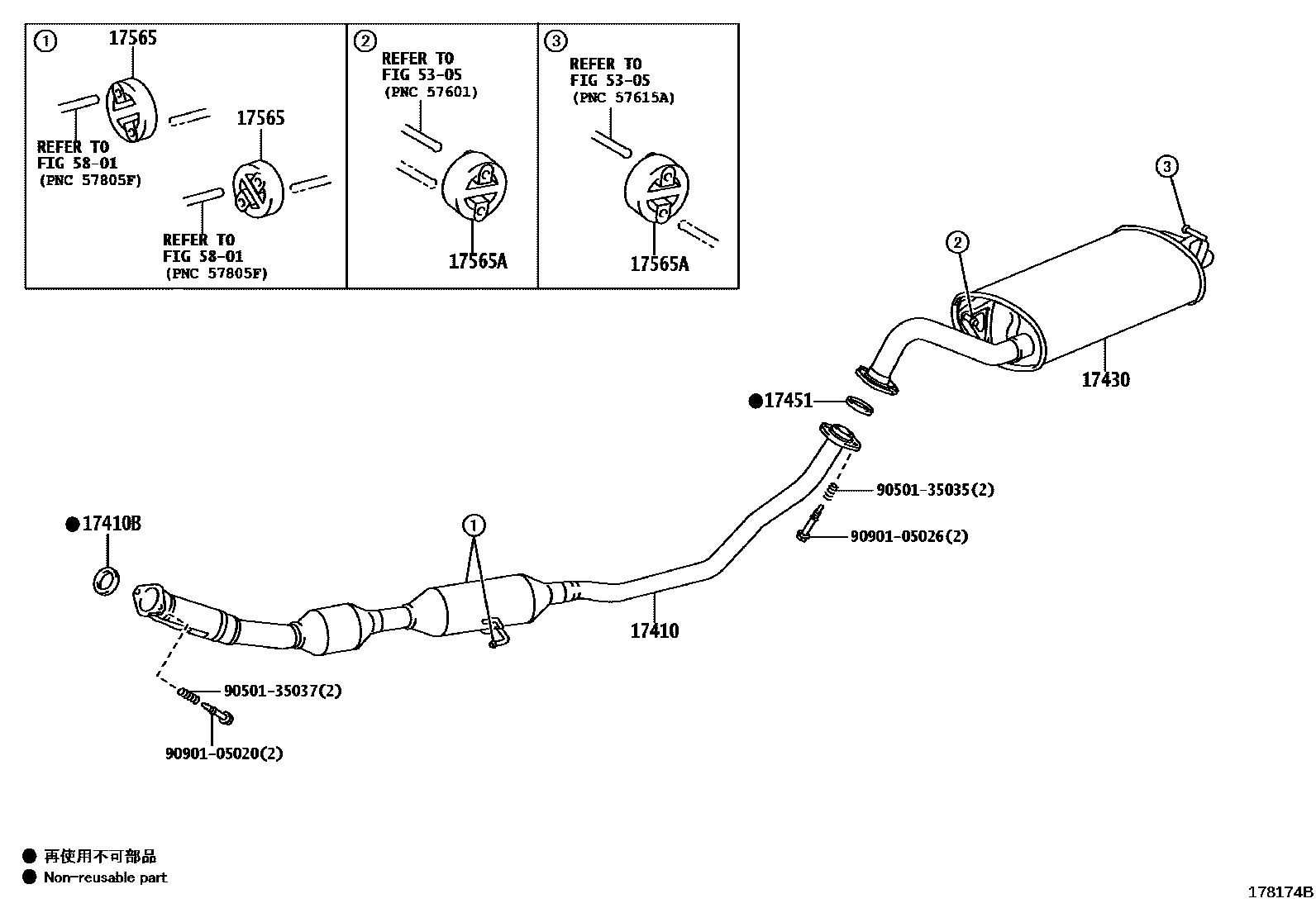 ①
17565
REFER TO
FIG 58-01
(PNC 57805F)
17565
REFER TO
FIG 58-01
(PNC 57805F)

②
REFER TO
FIG 53-05
(PNC 57601)
17565A

③
REFER TO
FIG 53-05
(PNC 57615A)
17565A

③
②
17430
●17451
90501-35035(2)
90901-05026(2)
●17410B
①
17410
90501-35037(2)
90901-05020(2)

● 再使用不可部品
● Non-reusable part

178174B