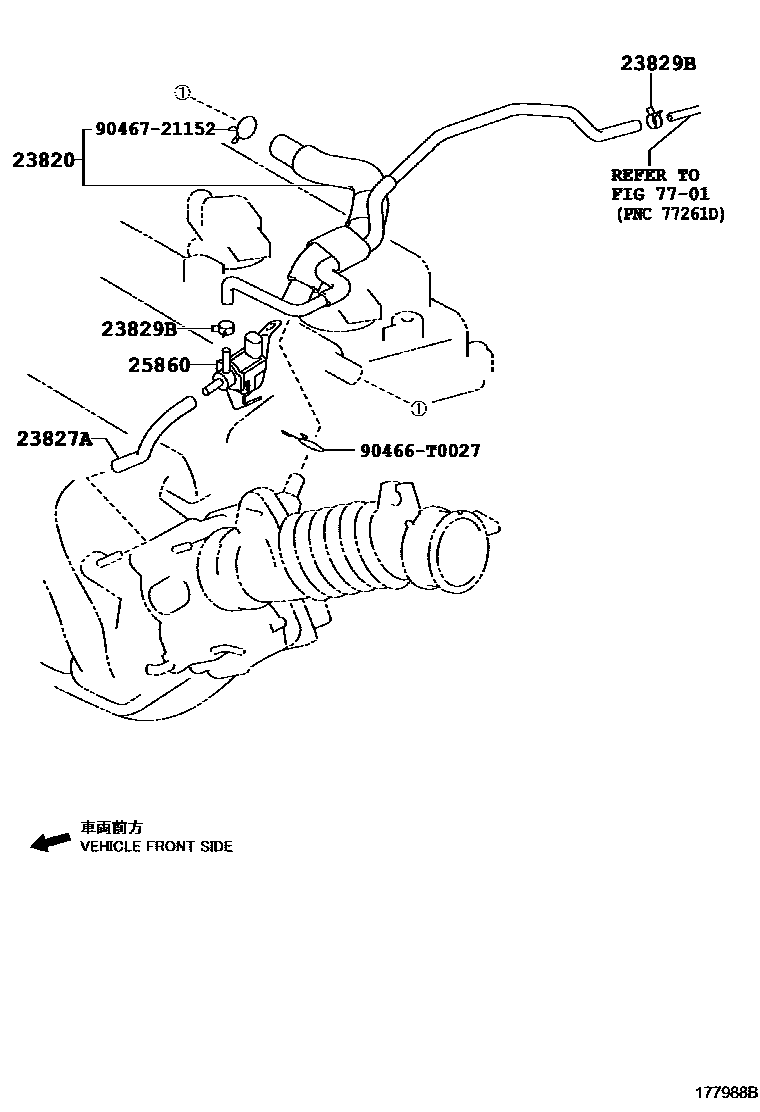 23829B

①

90467-21152

23820

REFER TO FIG 77-01 (PNC 77261D)

23829B

25860

①

23827A

90466-T0027

車両前方
VEHICLE FRONT SIDE

177988B