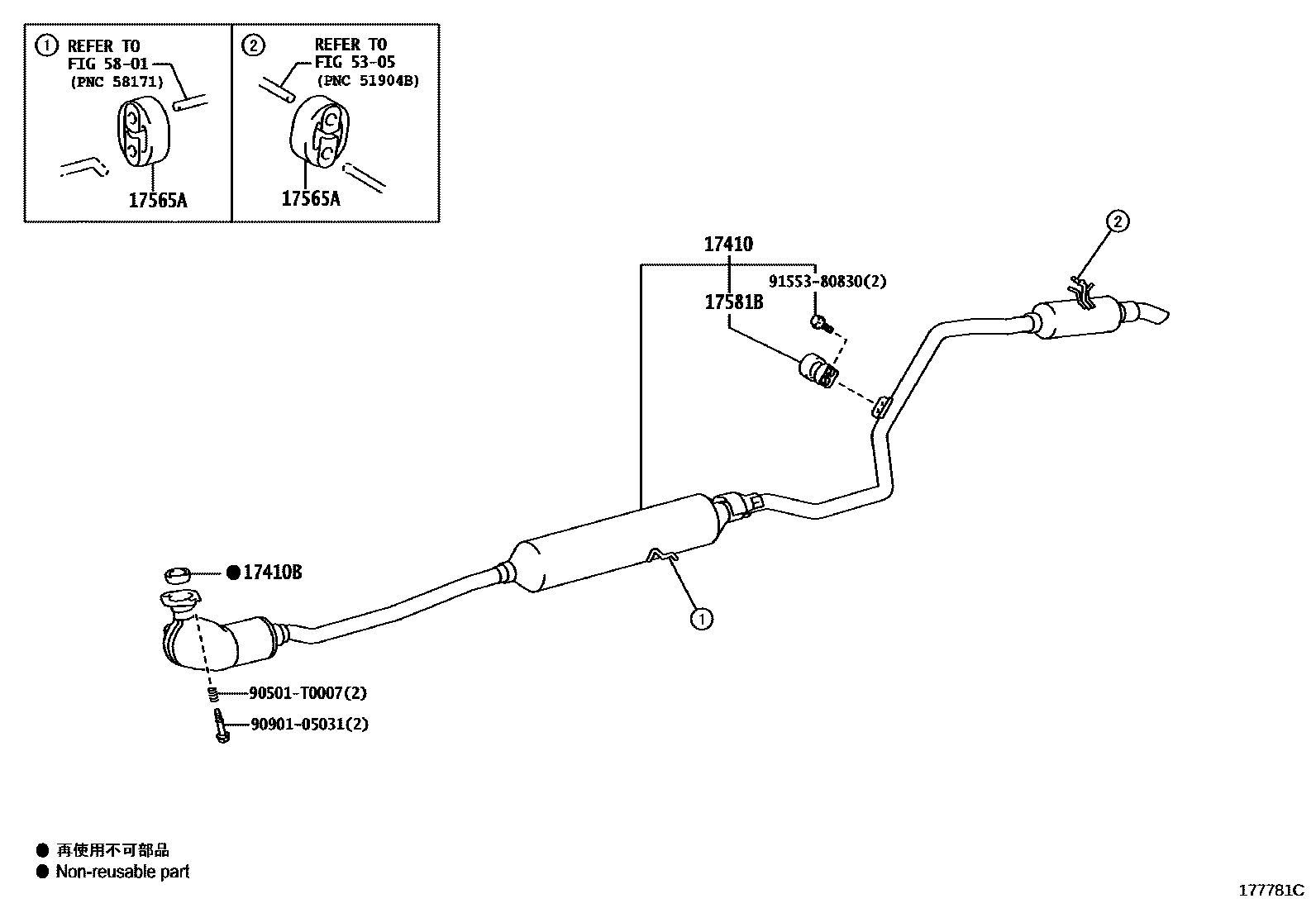 ① REFER TO FIG 58-01 (PNC 58171)

17565A

② REFER TO FIG 53-05 (PNC 51904B)

17565A

17410

91553-80830(2)

17581B

②

● 17410B

①

90501-T0007(2)

90901-05031(2)

● 再使用不可部品
● Non-reusable part

177781C