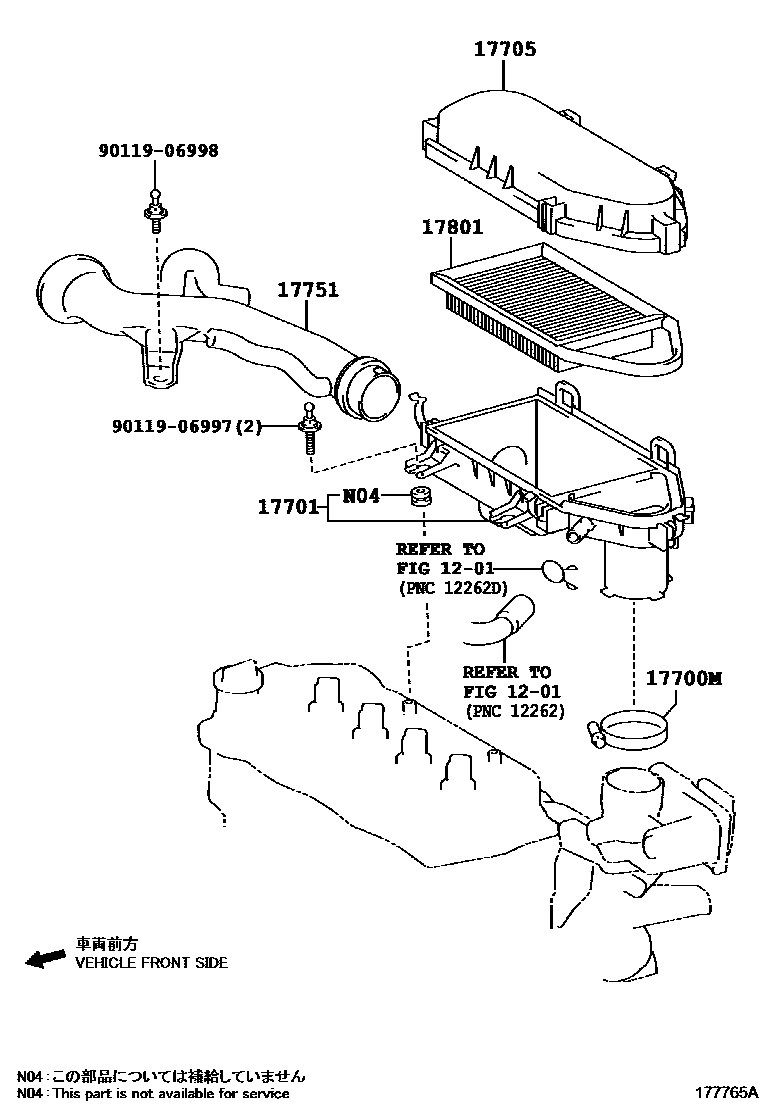 17705

90119-06998

17801

17751

90119-06997(2)

17701

N04

REFER TO
FIG 12-01
(PNC 12262D)

REFER TO
FIG 12-01
(PNC 12262)

17700M

車両前方
VEHICLE FRONT SIDE

N04:この部品については補給していません
N04:This part is not available for service

177765A