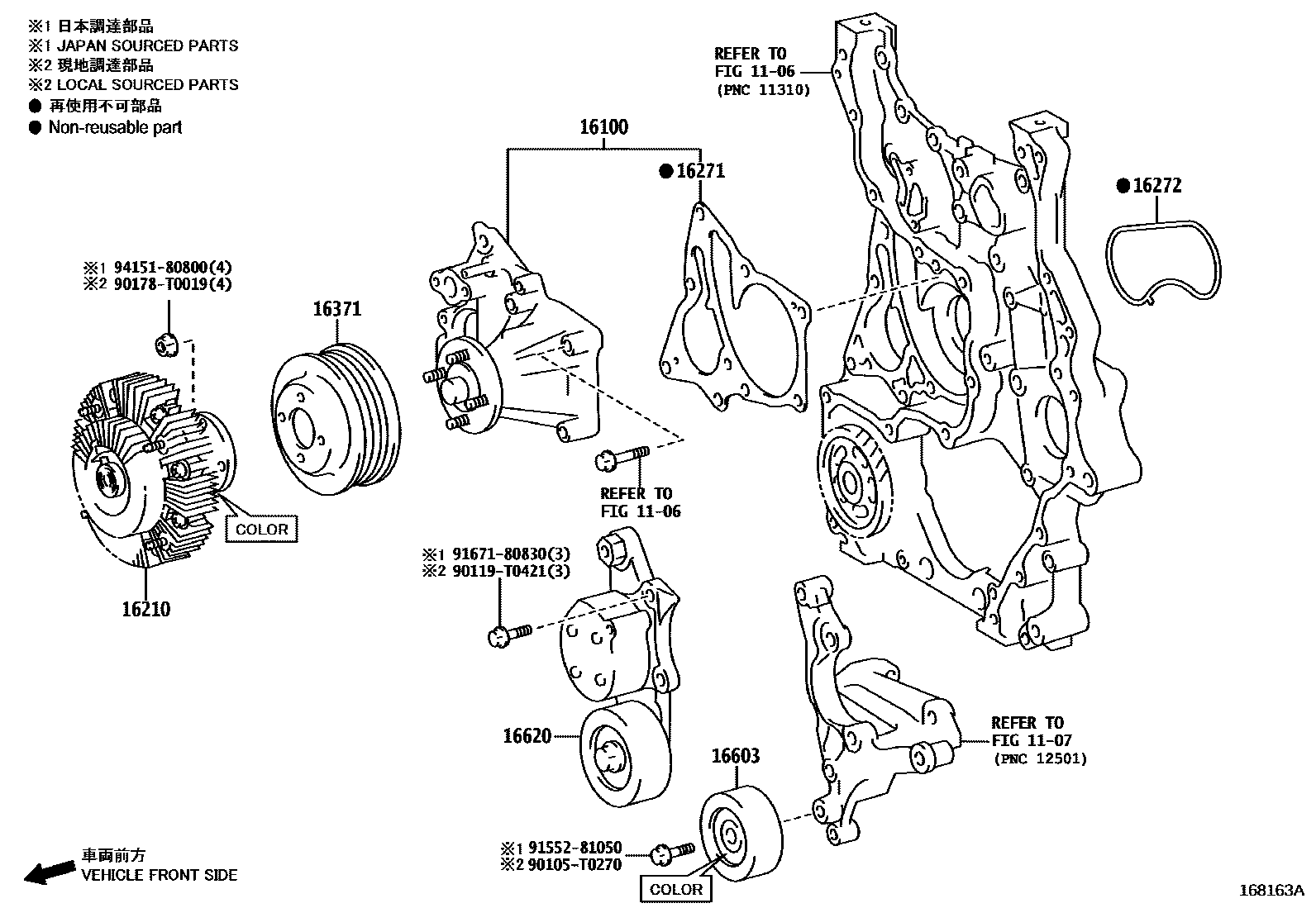 ※1 日本調達部品
※1 JAPAN SOURCED PARTS
※2 現地調達部品
※2 LOCAL SOURCED PARTS
● 再使用不可部品
● Non-reusable part

REFER TO
FIG 11-06
(PNC 11310)

16100

●16271

●16272

※1 94151-80800(4)
※2 90178-T0019(4)

16371

COLOR

16210

REFER TO
FIG 11-06

※1 91671-80830(3)
※2 90119-T0421(3)

16620

16603

REFER TO
FIG 11-07
(PNC 12501)

※1 91552-81050
※2 90105-T0270

COLOR

車両前方
VEHICLE FRONT SIDE

168163A