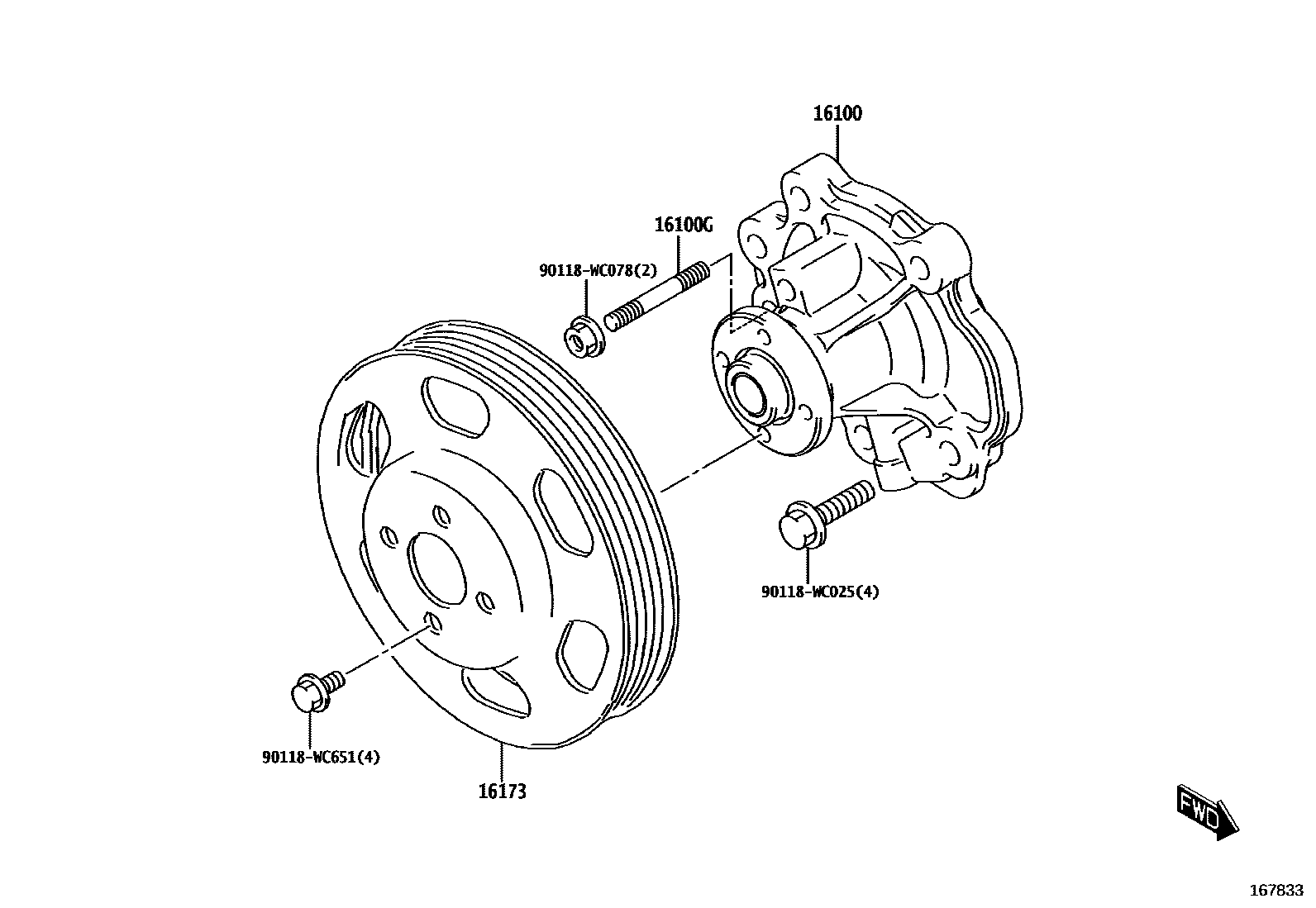 16100

16100G

90118-WC078(2)

90118-WC025(4)

90118-WC651(4)

16173

FWD

167833