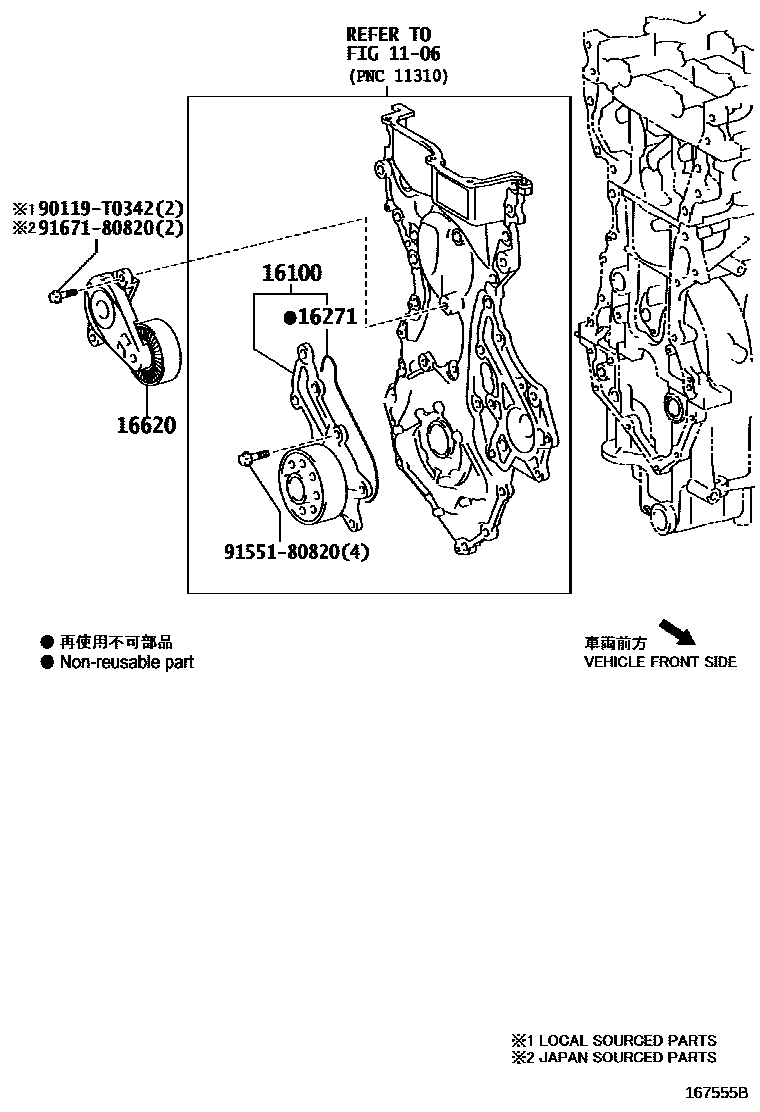 REFER TO
FIG 11-06
(PNC 11310)

※1 90119-T0342(2)
※2 91671-80820(2)

16100
●16271

16620

91551-80820(4)

● 再使用不可部品
● Non-reusable part

車両前方
VEHICLE FRONT SIDE

※1 LOCAL SOURCED PARTS
※2 JAPAN SOURCED PARTS

167555B