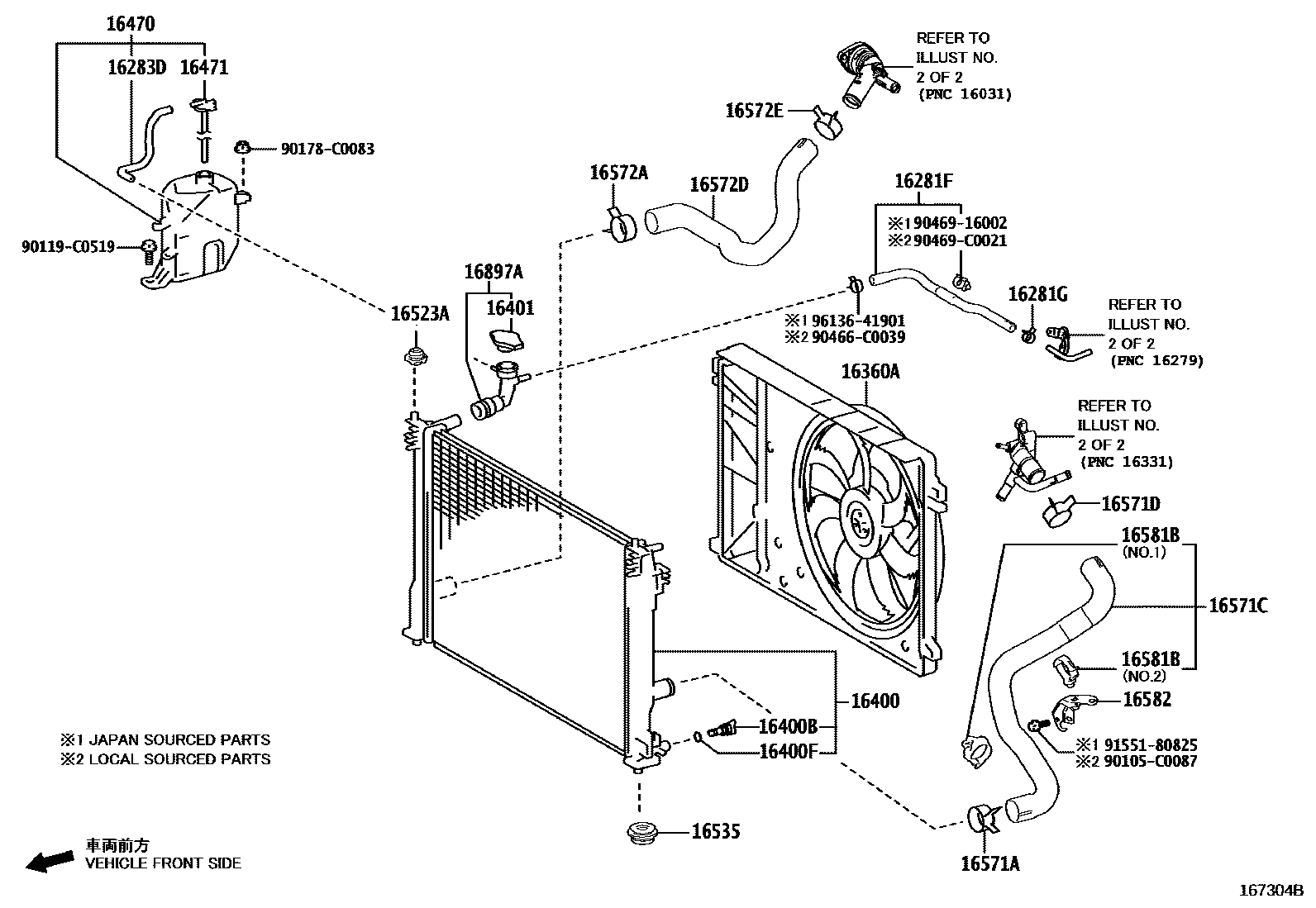 16470
16283D
16471
90178-C0083
90119-C0519
16523A
16897A
16401
16572A
16572D
16572E
REFER TO ILLUST NO. 2 OF 2 (PNC 16031)
16281F
※1 90469-16002
※2 90469-C0021
※1 96136-41901
※2 90466-C0039
16281G
REFER TO ILLUST NO. 2 OF 2 (PNC 16279)
16360A
REFER TO ILLUST NO. 2 OF 2 (PNC 16331)
16571D
16581B (NO.1)
16571C
16581B (NO.2)
16582
※1 91551-80825
※2 90105-C0087
16400
16400B
16400F
16535
16571A
※1 JAPAN SOURCED PARTS
※2 LOCAL SOURCED PARTS
車両前方
VEHICLE FRONT SIDE
167304B