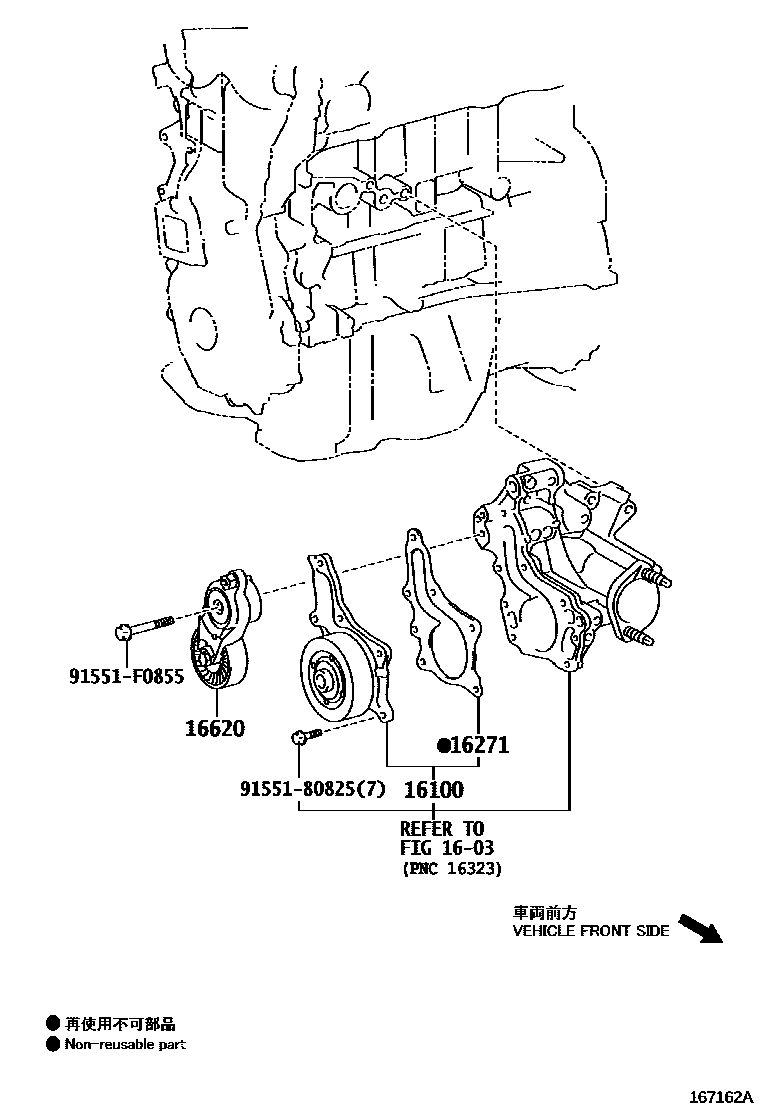 91551-F0855

16620

●16271

91551-80825(7)

16100

REFER TO
FIG 16-03
(PNC 16323)

車両前方
VEHICLE FRONT SIDE

● 再使用不可部品
● Non-reusable part

167162A