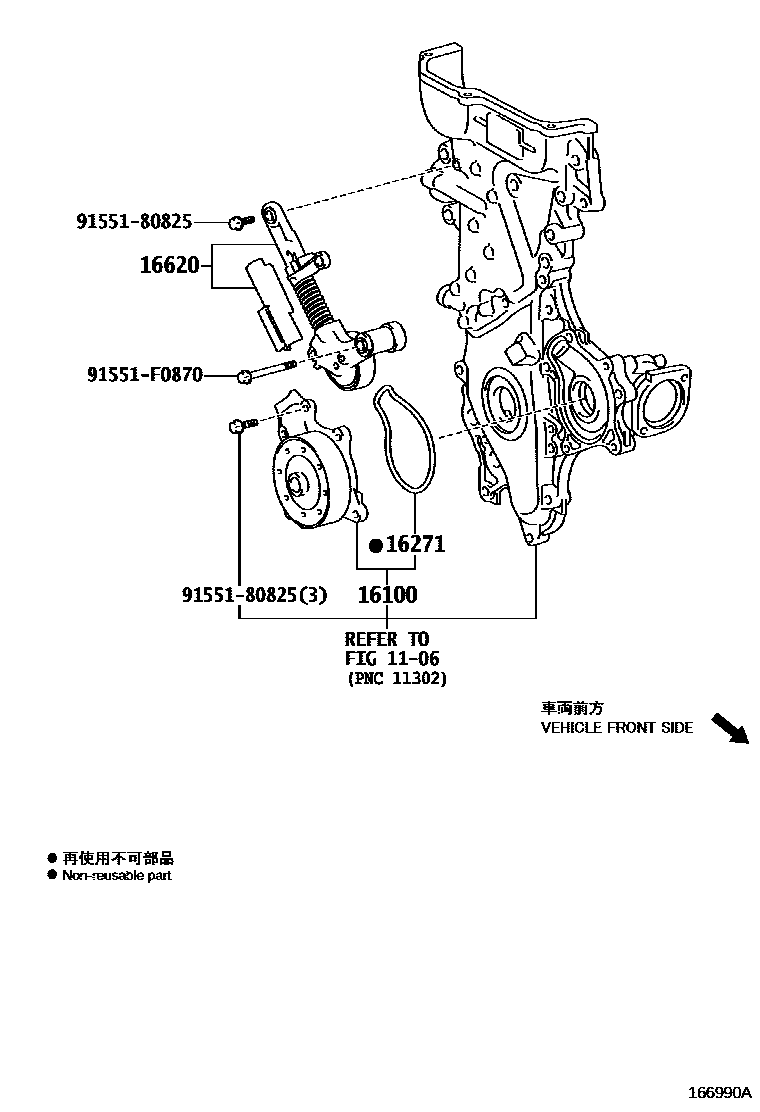 91551-80825

16620

91551-F0870

● 16271

91551-80825(3)

16100

REFER TO
FIG 11-06
(PNC 11302)

車両前方
VEHICLE FRONT SIDE

● 再使用不可部品
● Non-reusable part

166990A