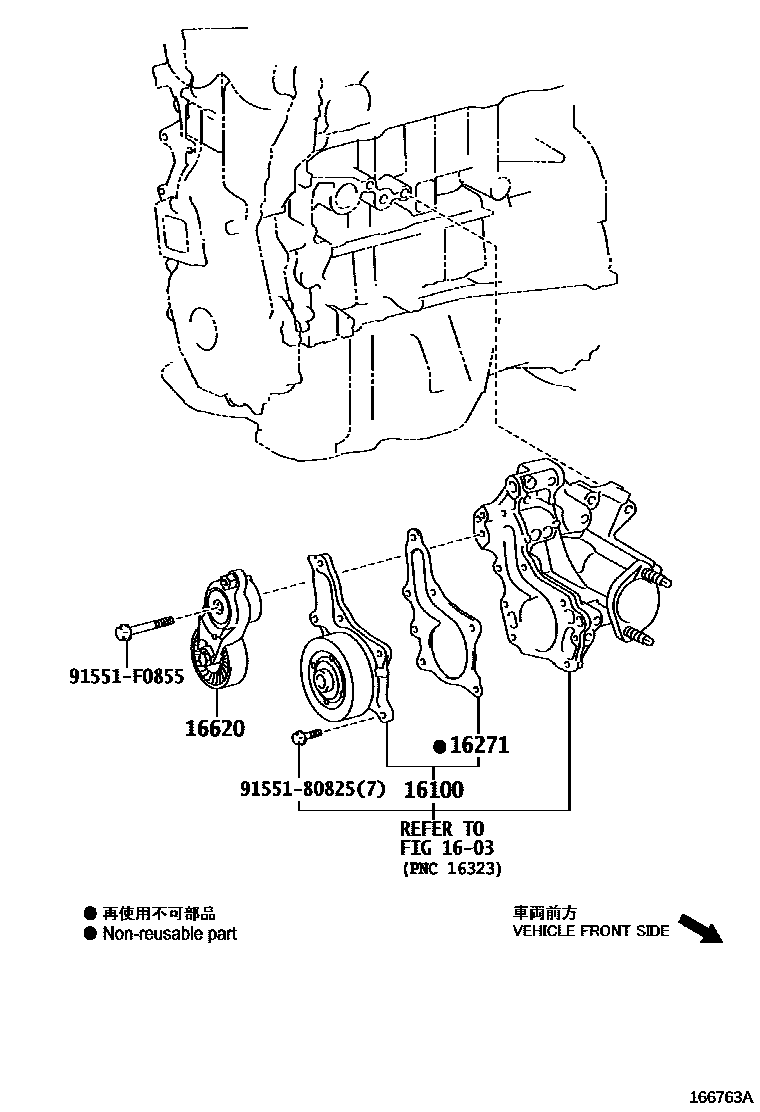 91551-F0855

16620

●16271

91551-80825(7)

16100

REFER TO
FIG 16-03
(PNC 16323)

● 再使用不可部品
● Non-reusable part

車両前方
VEHICLE FRONT SIDE

166763A