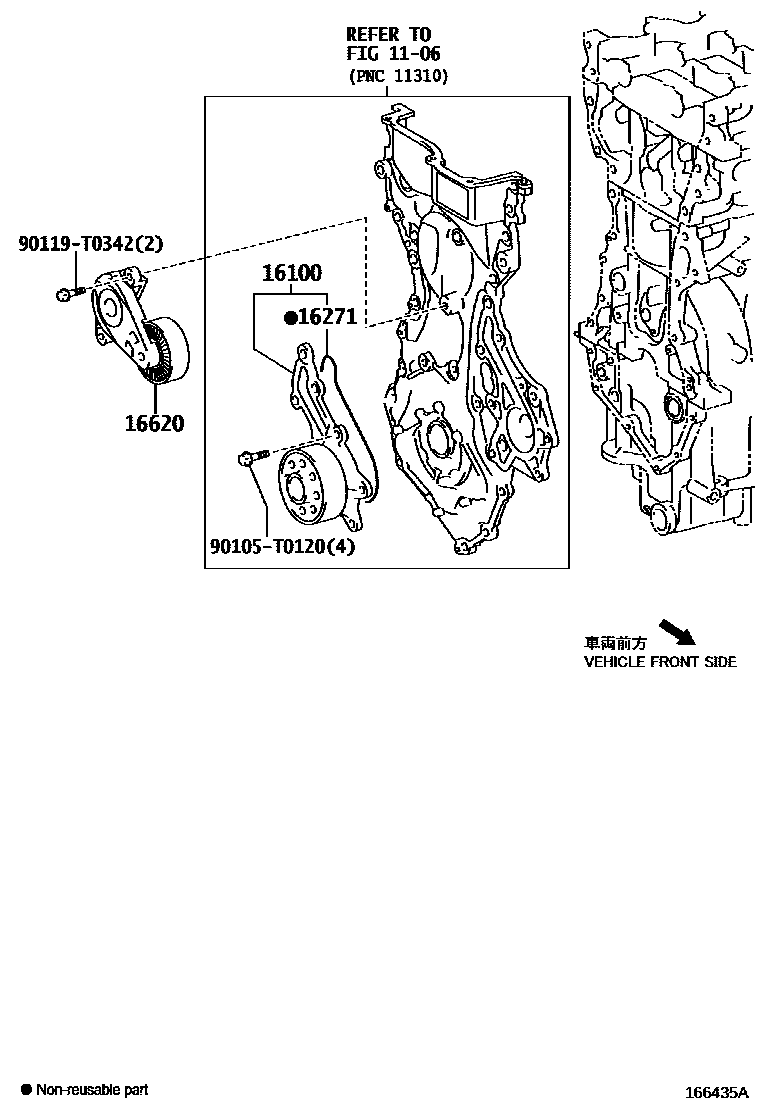 REFER TO
FIG 11-06
(PNC 11310)

90119-T0342(2)

16100

●16271

16620

90105-T0120(4)

車両前方
VEHICLE FRONT SIDE

● Non-reusable part

166435A