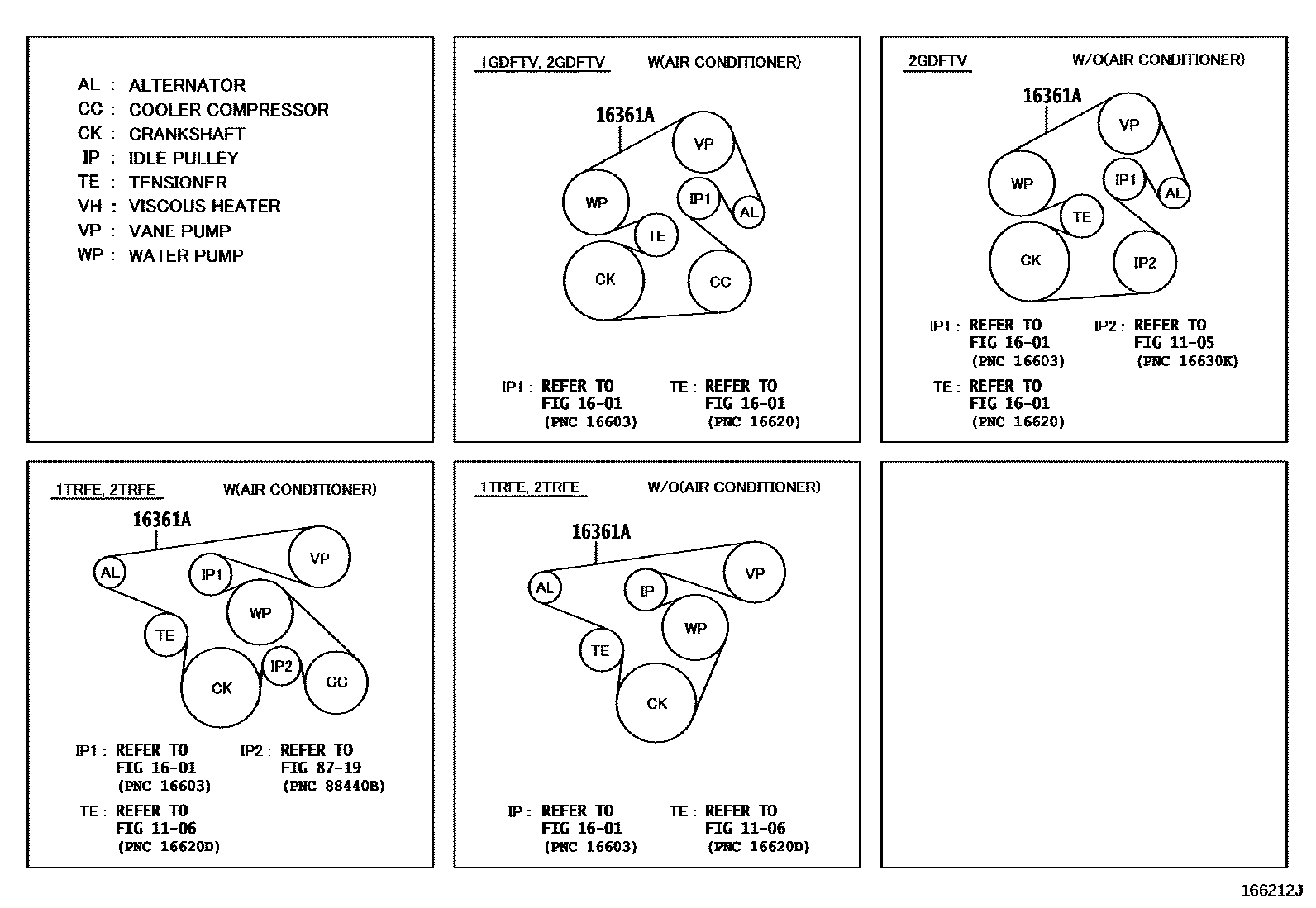 AL : ALTERNATOR
CC : COOLER COMPRESSOR
CK : CRANKSHAFT
IP : IDLE PULLEY
TE : TENSIONER
VH : VISCOUS HEATER
VP : VANE PUMP
WP : WATER PUMP

1GDFTV, 2GDFTV W(AIR CONDITIONER)

16361A

VP
WP
IP1
AL
TE
CK
CC

IP1 : REFER TO FIG 16-01 (PNC 16603)
TE : REFER TO FIG 16-01 (PNC 16620)

2GDFTV W/O(AIR CONDITIONER)

16361A

VP
WP
IP1
AL
TE
CK
IP2

IP1 : REFER TO FIG 16-01 (PNC 16603)
IP2 : REFER TO FIG 11-05 (PNC 16630K)
TE : REFER TO FIG 16-01 (PNC 16620)

1TRFE, 2TRFE W(AIR CONDITIONER)

16361A

AL
IP1
VP
WP
TE
CK
IP2
CC

IP1 : REFER TO FIG 16-01 (PNC 16603)
IP2 : REFER TO FIG 87-19 (PNC 88440B)
TE : REFER TO FIG 11-06 (PNC 16620D)

1TRFE, 2TRFE W/O(AIR CONDITIONER)

16361A

AL
IP
VP
WP
TE
CK

IP : REFER TO FIG 16-01 (PNC 16603)
TE : REFER TO FIG 11-06 (PNC 16620D)

166212J