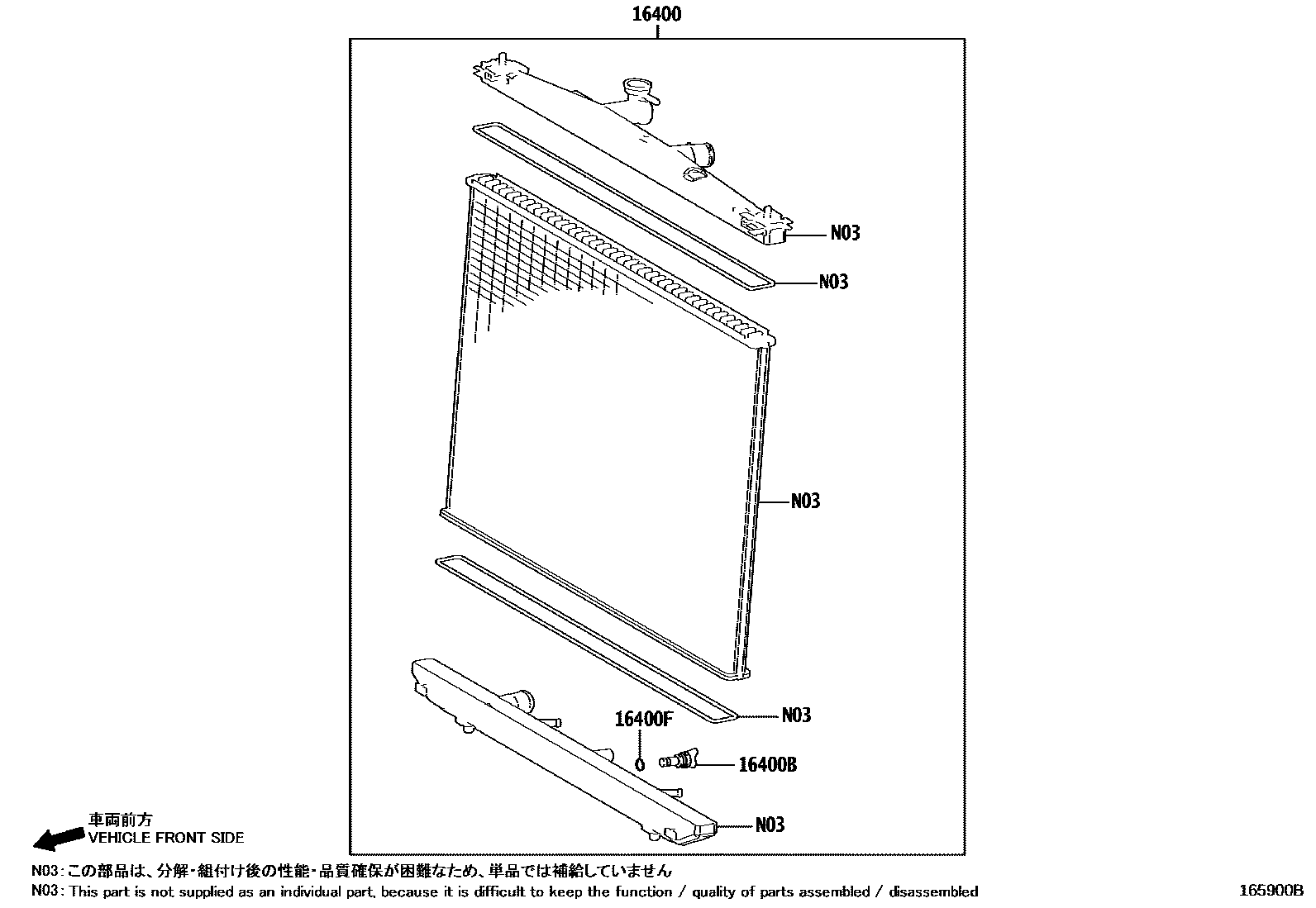 16400

N03

N03

N03

N03

16400F

16400B

N03

車両前方
VEHICLE FRONT SIDE

N03: この部品は、分解・組付け後の性能・品質確保が困難なため、単品では補給していません
N03: This part is not supplied as an individual part, because it is difficult to keep the function / quality of parts assembled / disassembled

165900B