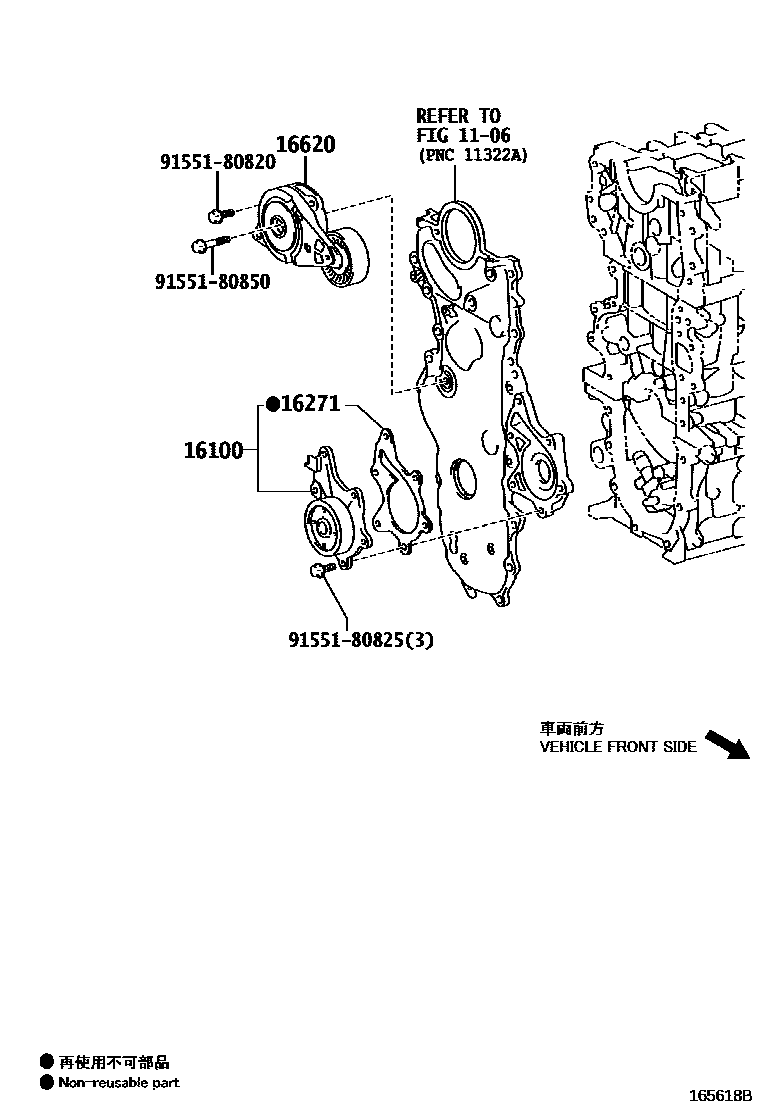 REFER TO
FIG 11-06
(PNC 11322A)

16620
91551-80820
91551-80850

●16271
16100

91551-80825(3)

車両前方
VEHICLE FRONT SIDE

● 再使用不可部品
● Non-reusable part

165618B