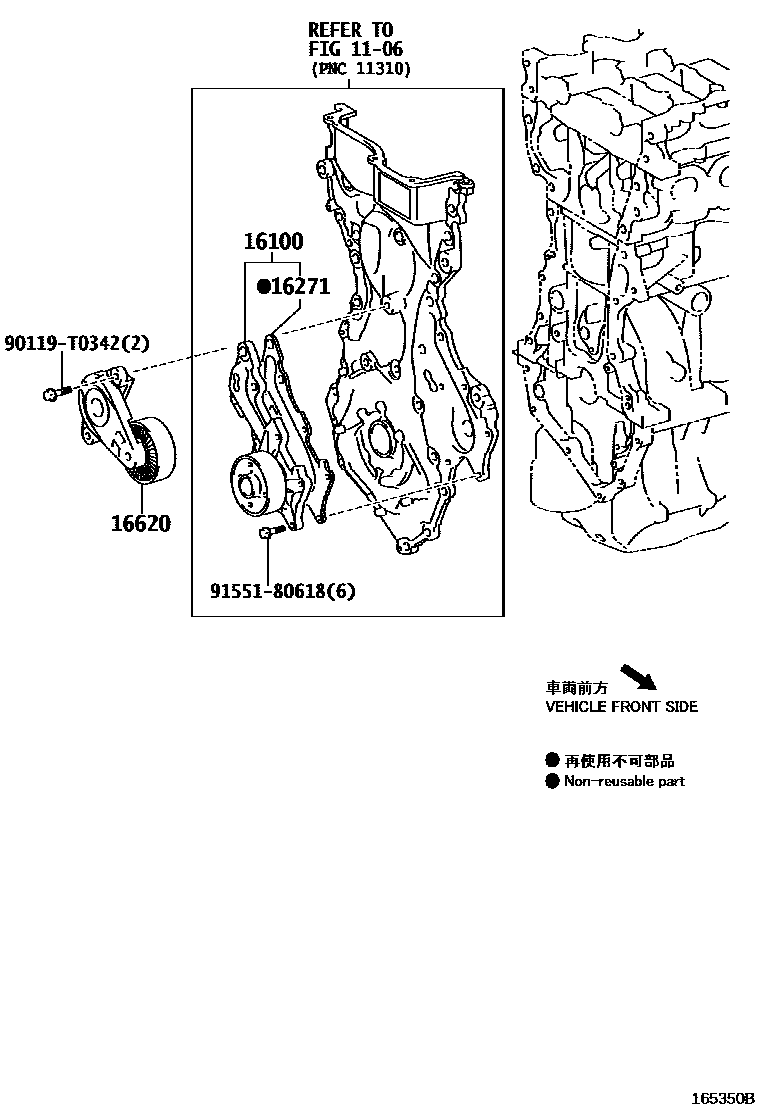 REFER TO
FIG 11-06
(PNC 11310)

16100

●16271

90119-T0342(2)

16620

91551-80618(6)

車両前方
VEHICLE FRONT SIDE

● 再使用不可部品
● Non-reusable part

165350B