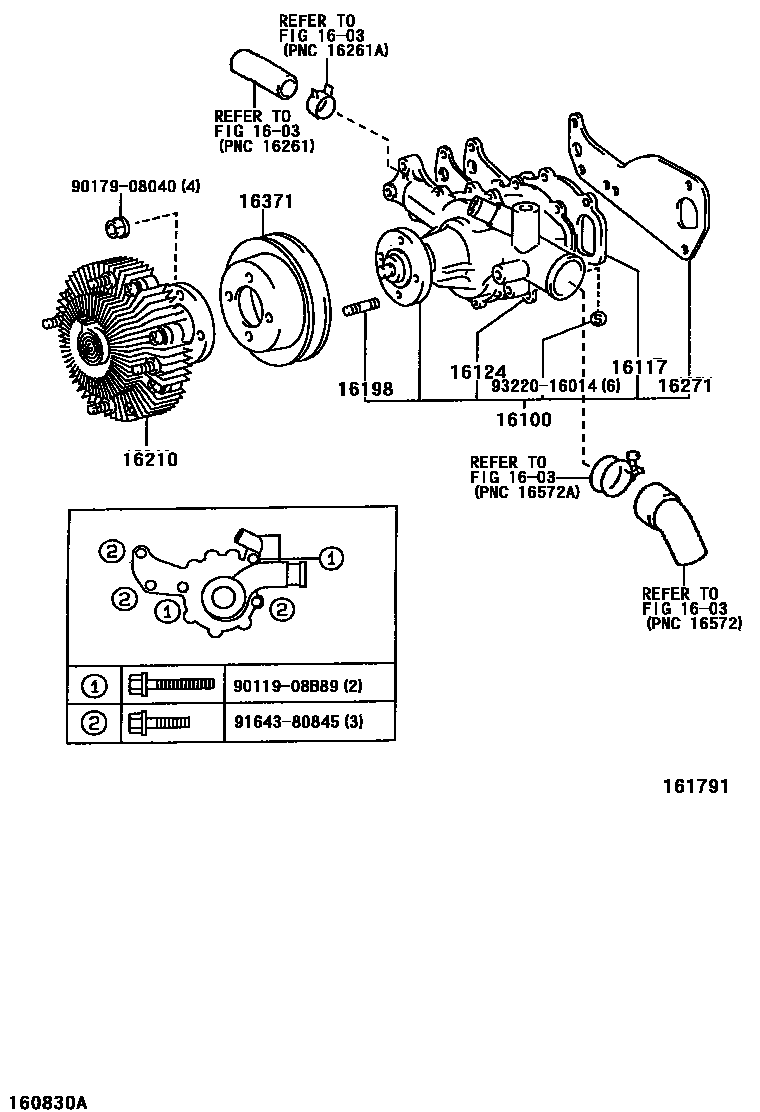 REFER TO
FIG 16-03
(PNC 16261A)

REFER TO
FIG 16-03
(PNC 16261)

90179-08040 (4)

16371

16124

16117

16198

93220-16014 (6)

16271

16100

16210

REFER TO
FIG 16-03
(PNC 16572A)

REFER TO
FIG 16-03
(PNC 16572)

②
①
②
①
②

| ① | | 90119-08B89 (2) |
|---|---|---|
| ② | | 91643-80845 (3) |

161791

160830A