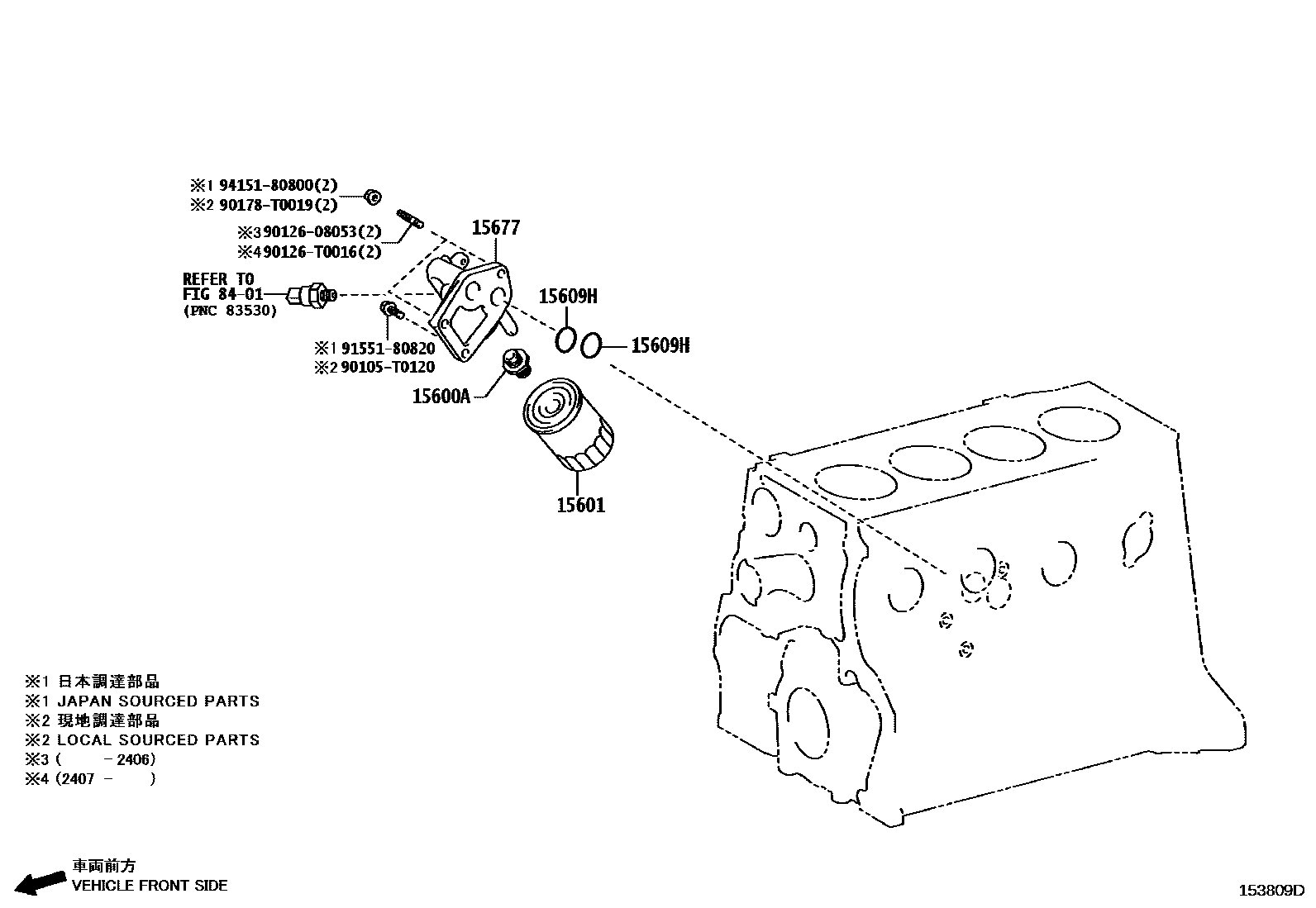 ※1 94151-80800(2)
※2 90178-T0019(2)

※3 90126-08053(2)
※4 90126-T0016(2)

15677

REFER TO
FIG 84-01
(PNC 83530)

15609H

15609H

※1 91551-80820
※2 90105-T0120

15600A

15601

※1 日本調達部品
※1 JAPAN SOURCED PARTS
※2 現地調達部品
※2 LOCAL SOURCED PARTS
※3 ( -2406)
※4 (2407 - )

車両前方
VEHICLE FRONT SIDE

153809D