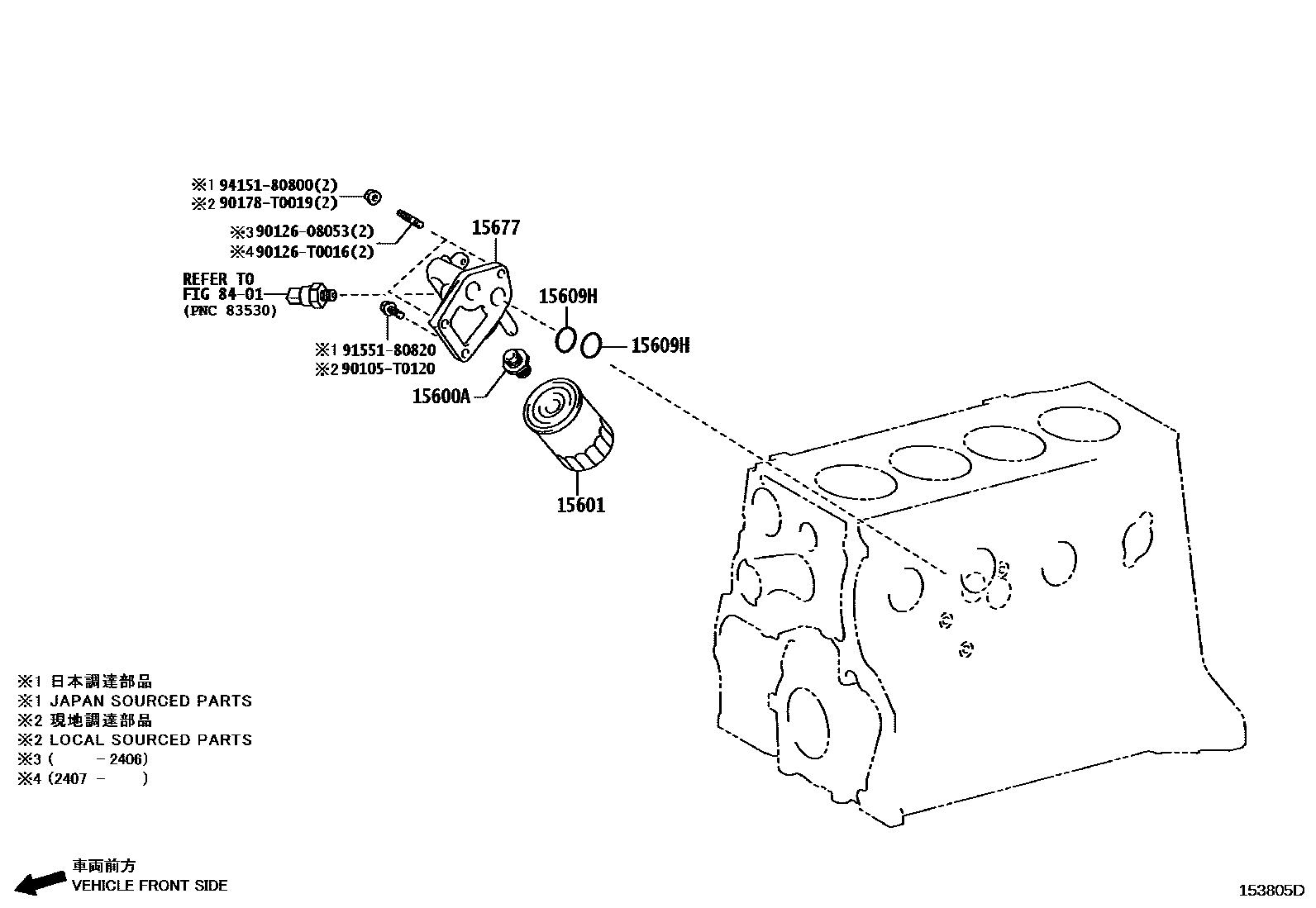 ※1 94151-80800(2)
※2 90178-T0019(2)

※3 90126-08053(2)
※4 90126-T0016(2)

15677

REFER TO
FIG 84-01
(PNC 83530)

15609H

15609H

※1 91551-80820
※2 90105-T0120

15600A

15601

※1 日本調達部品
※1 JAPAN SOURCED PARTS
※2 現地調達部品
※2 LOCAL SOURCED PARTS
※3 ( -2406)
※4 (2407 - )

車両前方
VEHICLE FRONT SIDE

153805D