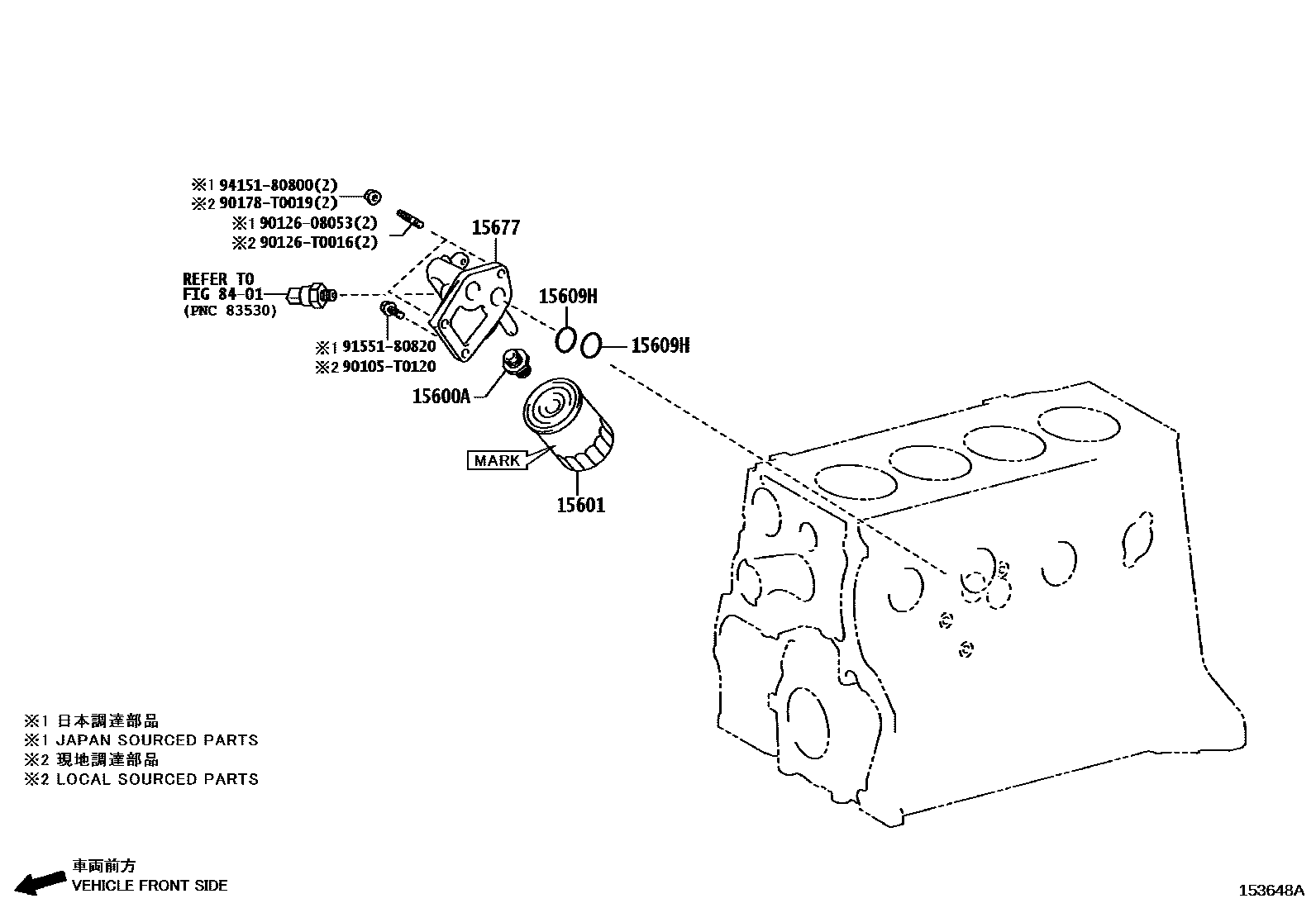 ※1 94151-80800(2)
※2 90178-T0019(2)
※1 90126-08053(2)
※2 90126-T0016(2)
15677
REFER TO
FIG 84-01
(PNC 83530)
15609H
15609H
※1 91551-80820
※2 90105-T0120
15600A
MARK
15601

※1 日本調達部品
※1 JAPAN SOURCED PARTS
※2 現地調達部品
※2 LOCAL SOURCED PARTS

車両前方
VEHICLE FRONT SIDE

153648A