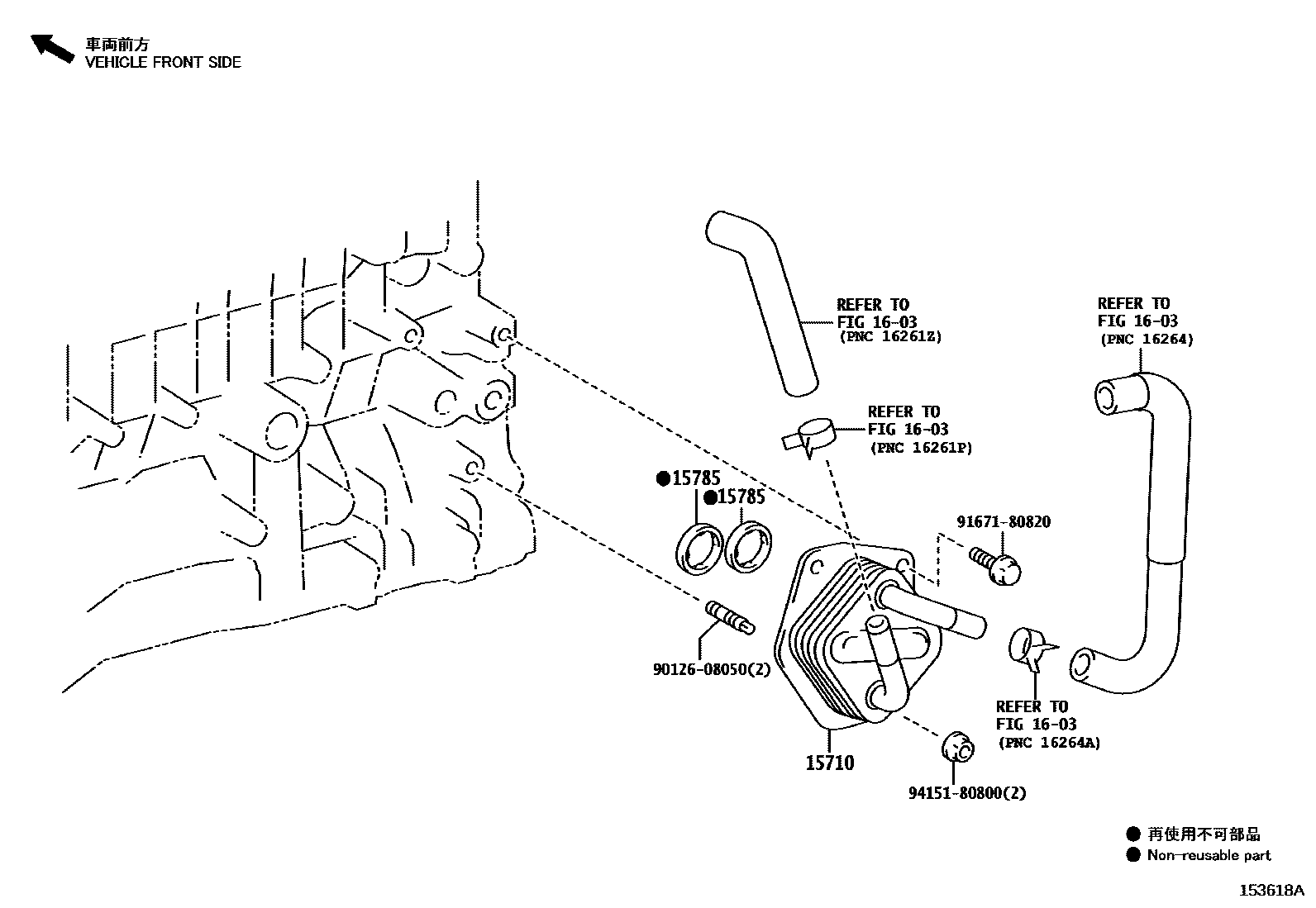 車両前方
VEHICLE FRONT SIDE

REFER TO
FIG 16-03
(PNC 16261Z)

REFER TO
FIG 16-03
(PNC 16264)

REFER TO
FIG 16-03
(PNC 16261P)

●15785
●15785

91671-80820

90126-08050(2)

REFER TO
FIG 16-03
(PNC 16264A)

15710

94151-80800(2)

● 再使用不可部品
● Non-reusable part

153618A