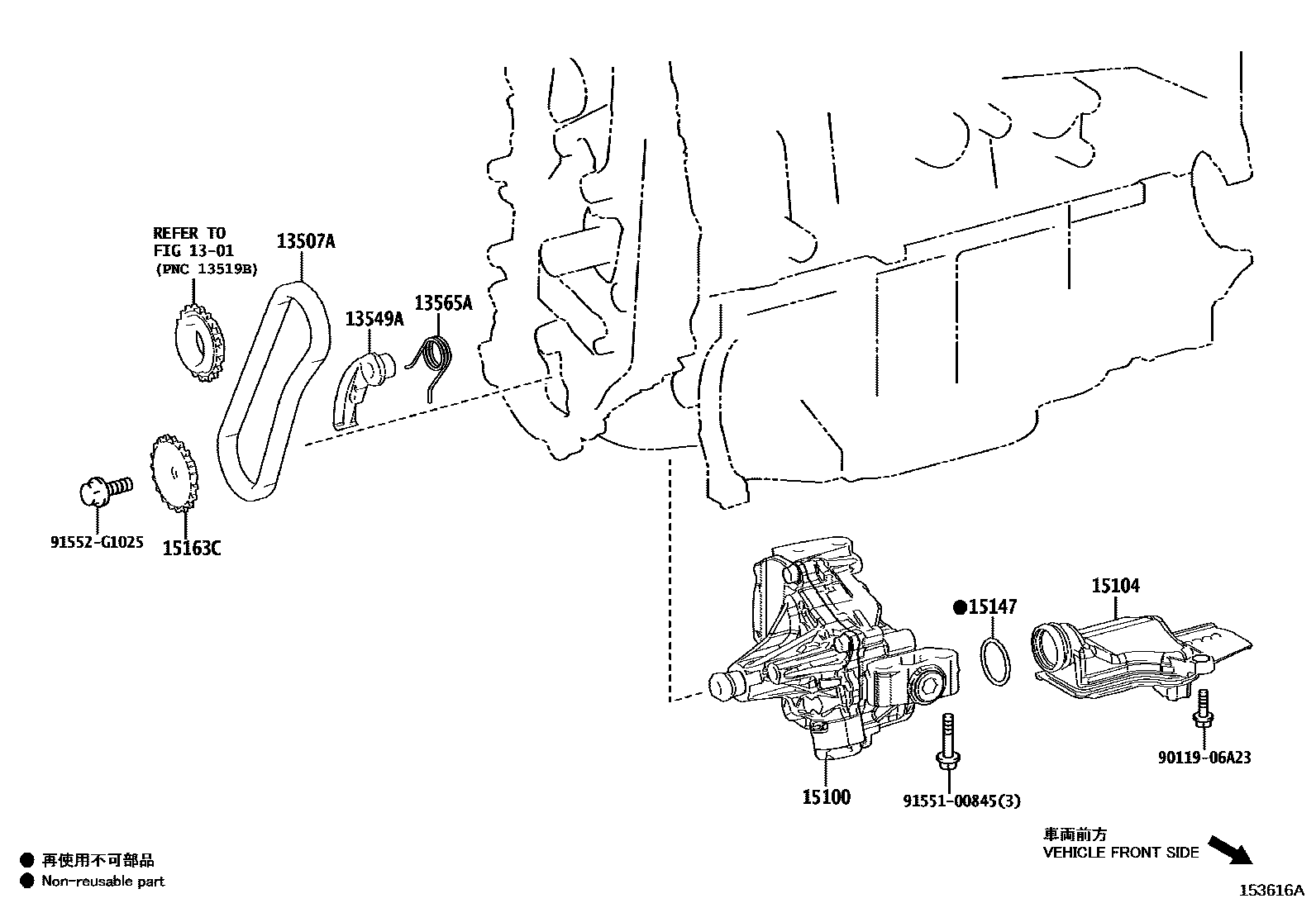 REFER TO
FIG 13-01
(PNC 13519B)

13507A

13549A

13565A

91552-G1025

15163C

●15147

15104

15100

91551-00845(3)

90119-06A23

● 再使用不可部品
● Non-reusable part

車両前方
VEHICLE FRONT SIDE

153616A