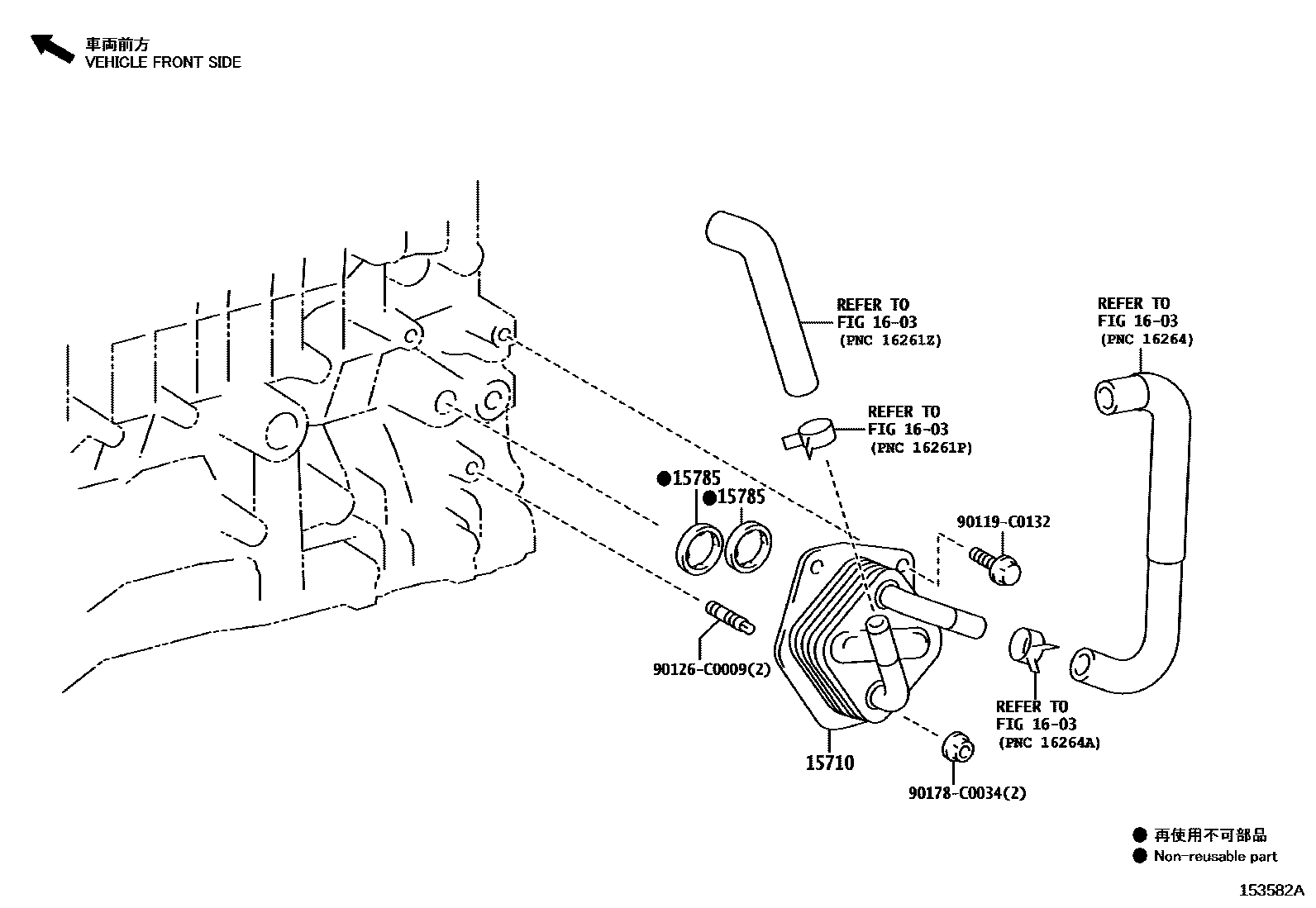 車両前方
VEHICLE FRONT SIDE

REFER TO
FIG 16-03
(PNC 16261Z)

REFER TO
FIG 16-03
(PNC 16264)

REFER TO
FIG 16-03
(PNC 16261P)

●15785
●15785

90119-C0132

90126-C0009(2)

REFER TO
FIG 16-03
(PNC 16264A)

15710

90178-C0034(2)

● 再使用不可部品
● Non-reusable part

153582A