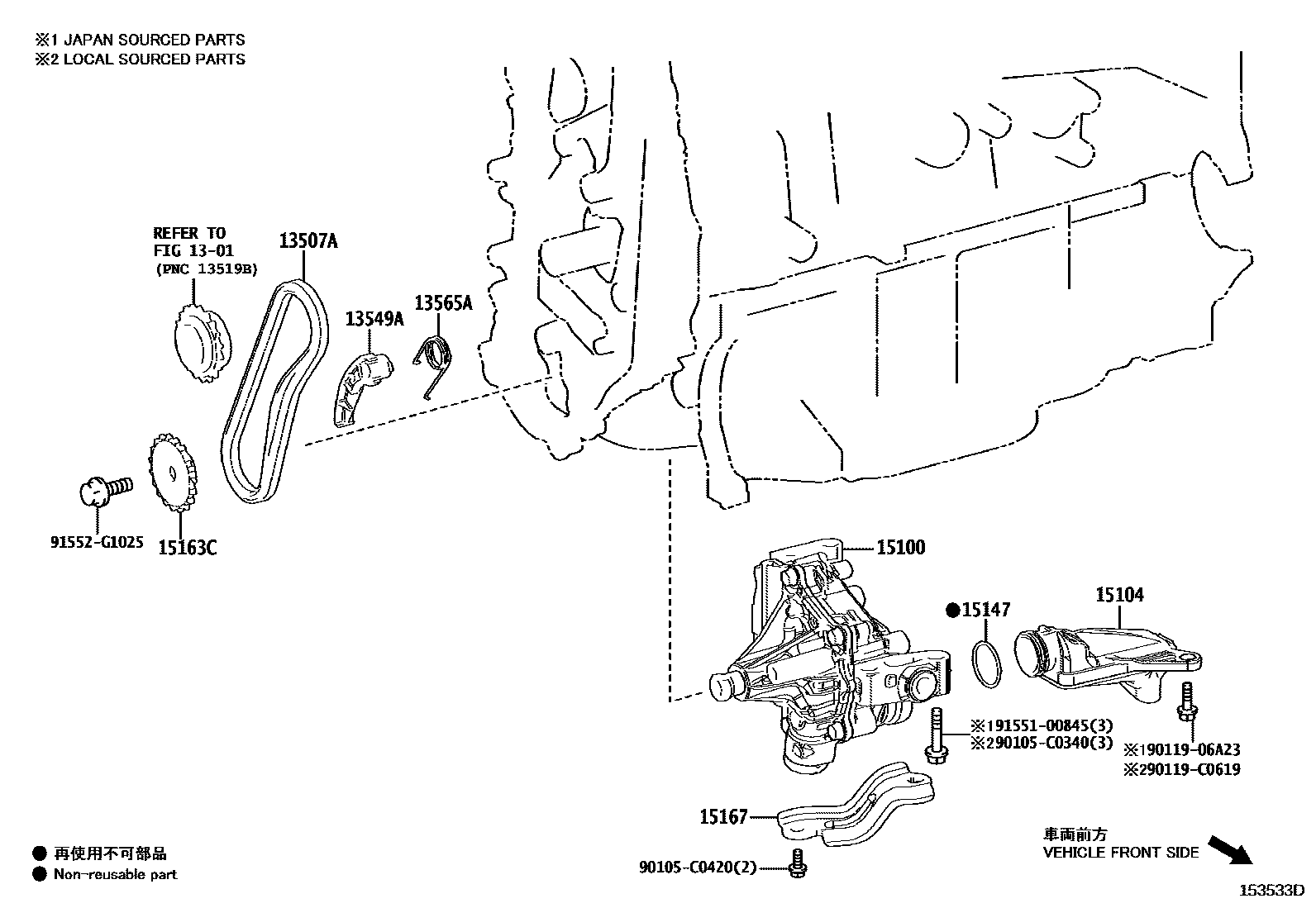 ※1 JAPAN SOURCED PARTS
※2 LOCAL SOURCED PARTS

REFER TO FIG 13-01 (PNC 13519B)

13507A

13549A

13565A

91552-G1025

15163C

15100

●15147

15104

※191551-00845(3)
※290105-C0340(3)

※190119-06A23
※290119-C0619

15167

90105-C0420(2)

● 再使用不可部品
● Non-reusable part

車両前方
VEHICLE FRONT SIDE

153533D