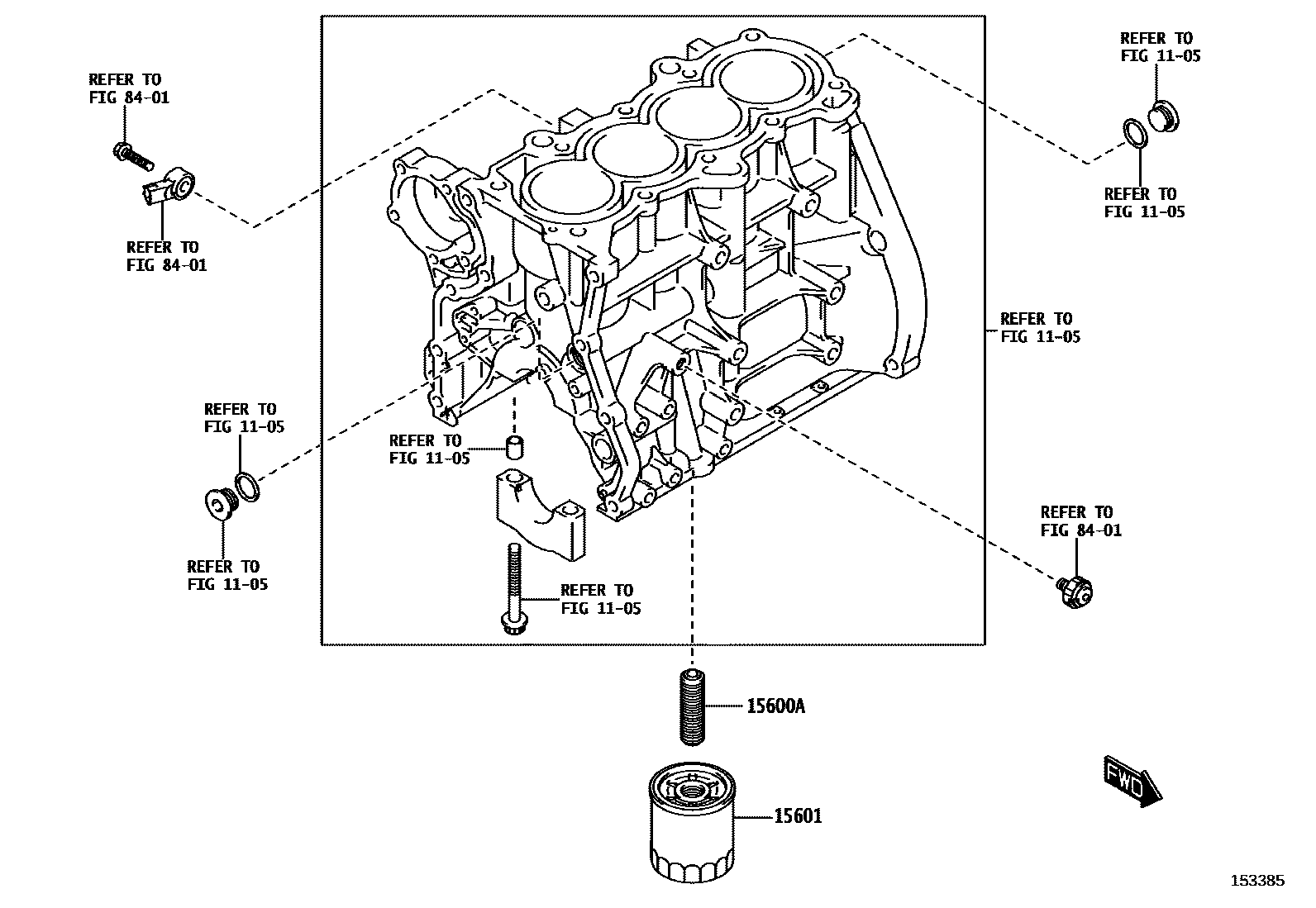 REFER TO
FIG 84-01

REFER TO
FIG 84-01

REFER TO
FIG 11-05

REFER TO
FIG 11-05

REFER TO
FIG 11-05

REFER TO
FIG 11-05

REFER TO
FIG 11-05

REFER TO
FIG 11-05

REFER TO
FIG 11-05

REFER TO
FIG 84-01

15600A

15601

FWD

153385