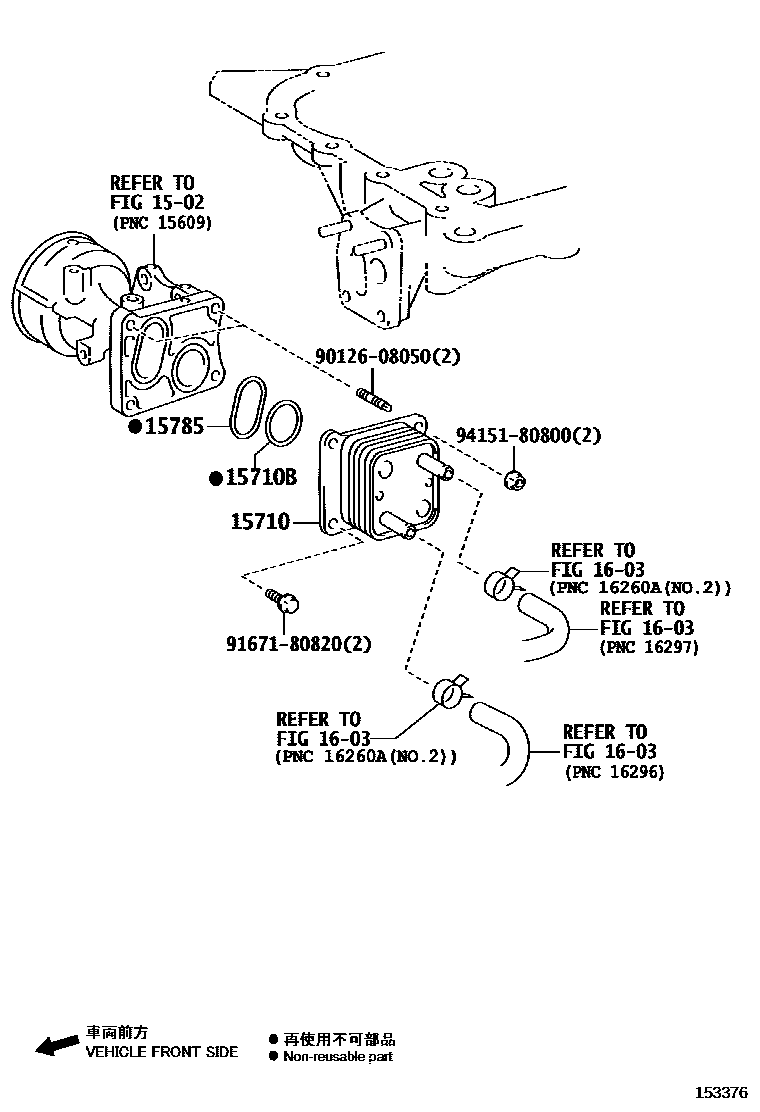 REFER TO
FIG 15-02
(PNC 15609)

90126-08050(2)

●15785

94151-80800(2)

●15710B

15710

REFER TO
FIG 16-03
(PNC 16260A(NO.2))

REFER TO
FIG 16-03
(PNC 16297)

91671-80820(2)

REFER TO
FIG 16-03
(PNC 16260A(NO.2))

REFER TO
FIG 16-03
(PNC 16296)

車両前方
VEHICLE FRONT SIDE

● 再使用不可部品
● Non-reusable part

153376