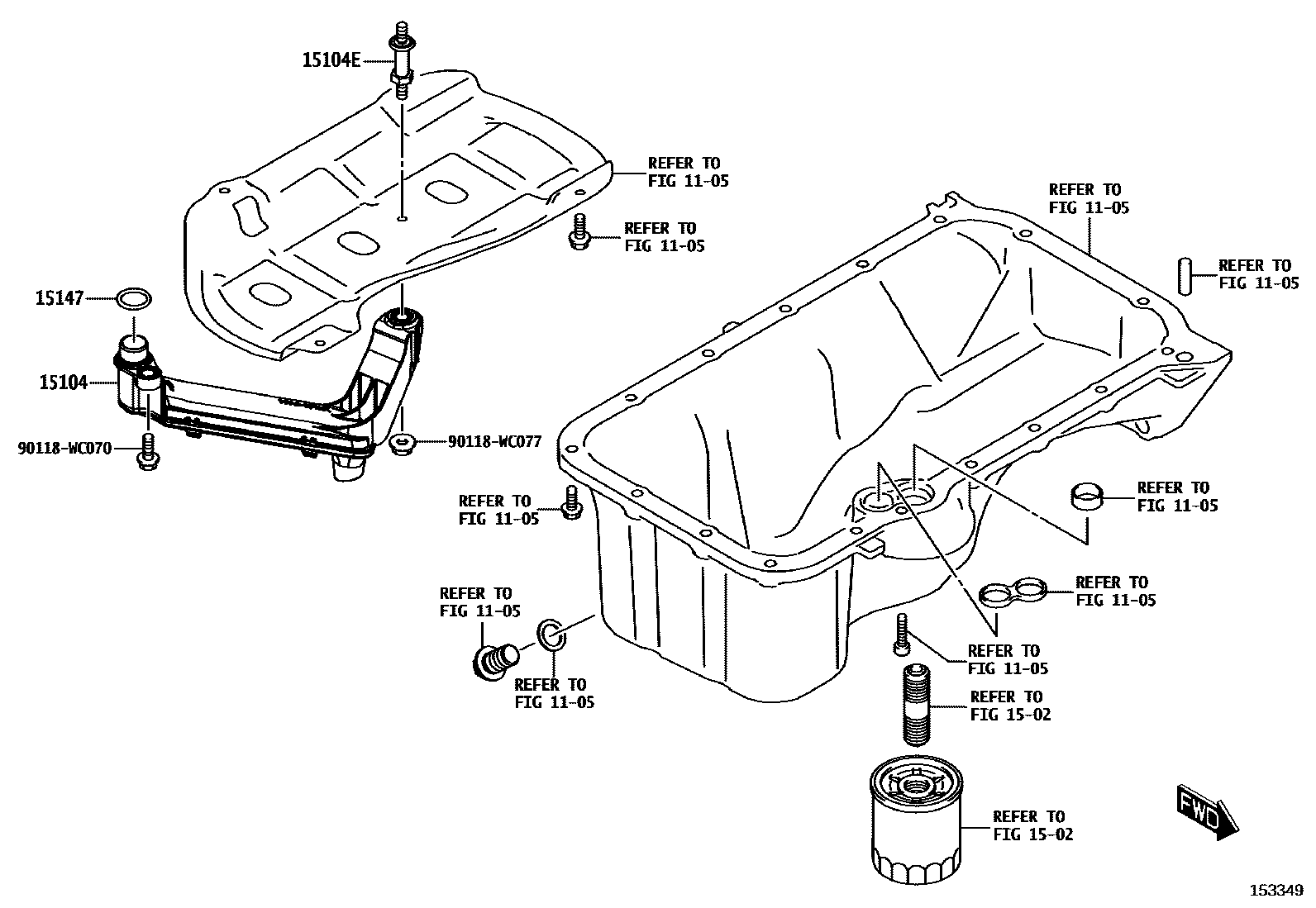 15104E

REFER TO
FIG 11-05

REFER TO
FIG 11-05

REFER TO
FIG 11-05

REFER TO
FIG 11-05

15147

15104

90118-WC070

90118-WC077

REFER TO
FIG 11-05

REFER TO
FIG 11-05

REFER TO
FIG 11-05

REFER TO
FIG 11-05

REFER TO
FIG 11-05

REFER TO
FIG 11-05

REFER TO
FIG 15-02

REFER TO
FIG 15-02

FWD

153349