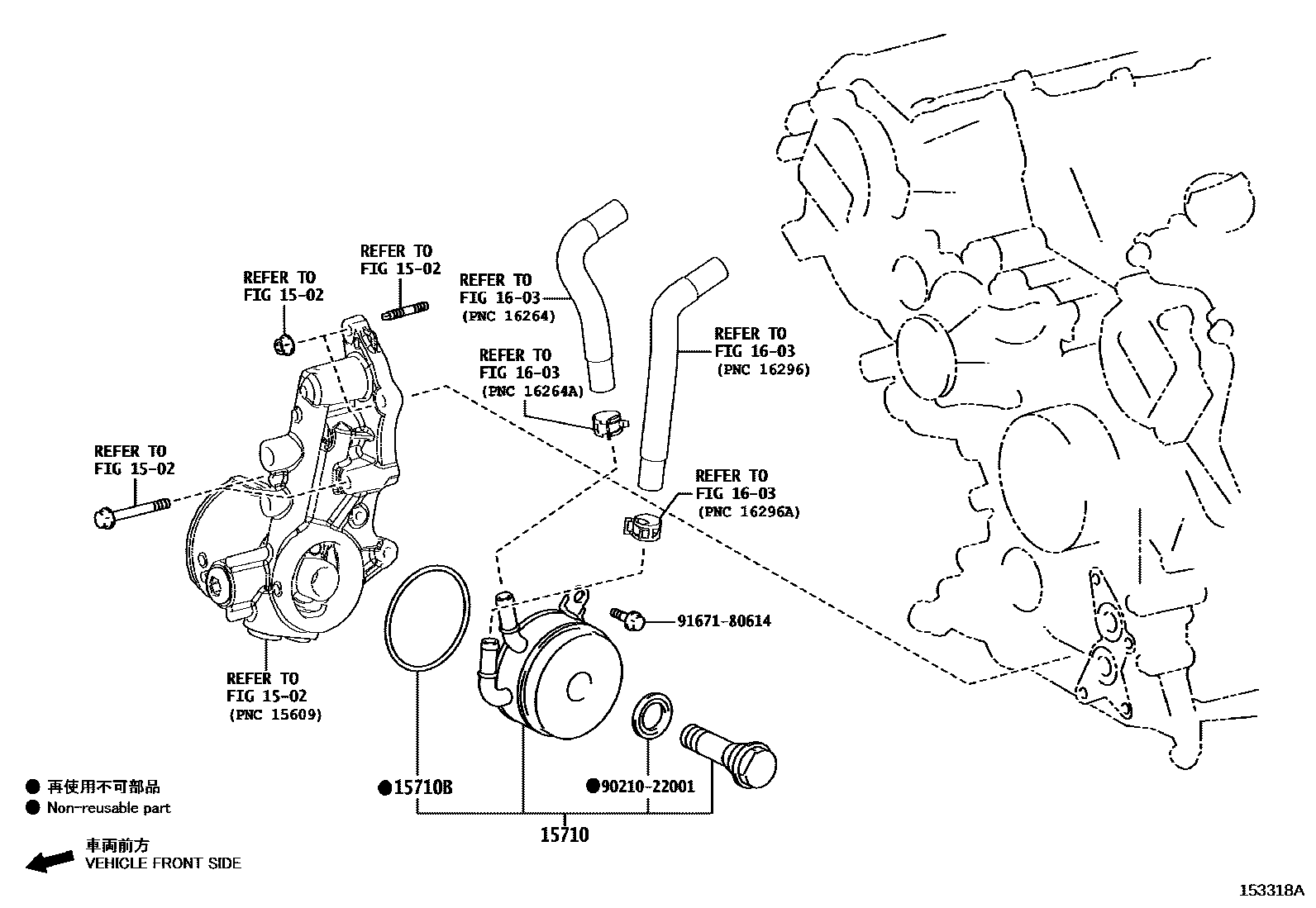 REFER TO
FIG 15-02

REFER TO
FIG 15-02

REFER TO
FIG 16-03
(PNC 16264)

REFER TO
FIG 16-03
(PNC 16264A)

REFER TO
FIG 16-03
(PNC 16296)

REFER TO
FIG 15-02

REFER TO
FIG 16-03
(PNC 16296A)

91671-80614

REFER TO
FIG 15-02
(PNC 15609)

● 再使用不可部品
● Non-reusable part

●15710B

●90210-22001

15710

車両前方
VEHICLE FRONT SIDE

153318A