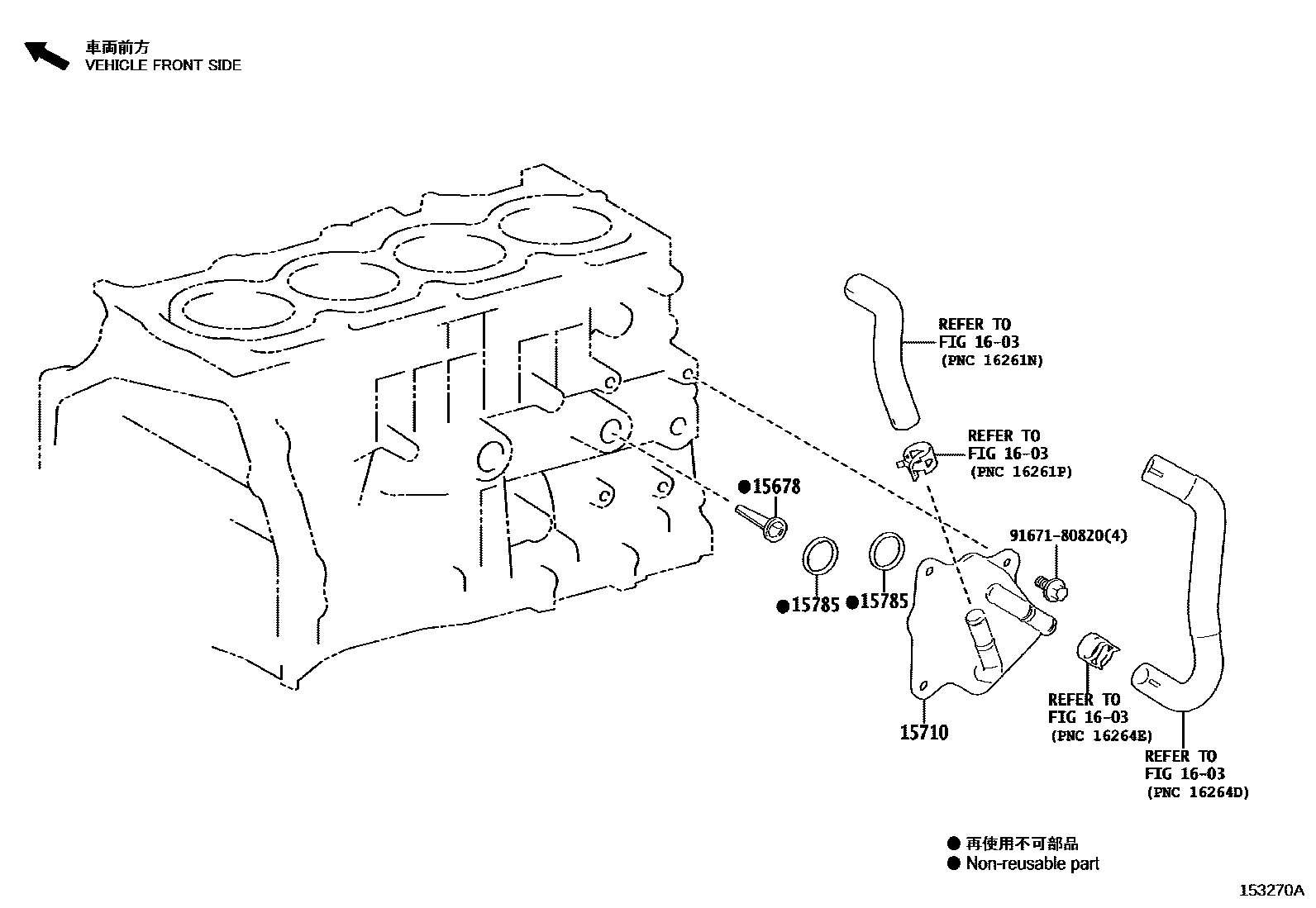 車両前方
VEHICLE FRONT SIDE

REFER TO
FIG 16-03
(PNC 16261N)

REFER TO
FIG 16-03
(PNC 16261P)

●15678

91671-80820(4)

●15785 ●15785

15710

REFER TO
FIG 16-03
(PNC 16264E)

REFER TO
FIG 16-03
(PNC 16264D)

● 再使用不可部品
● Non-reusable part

153270A