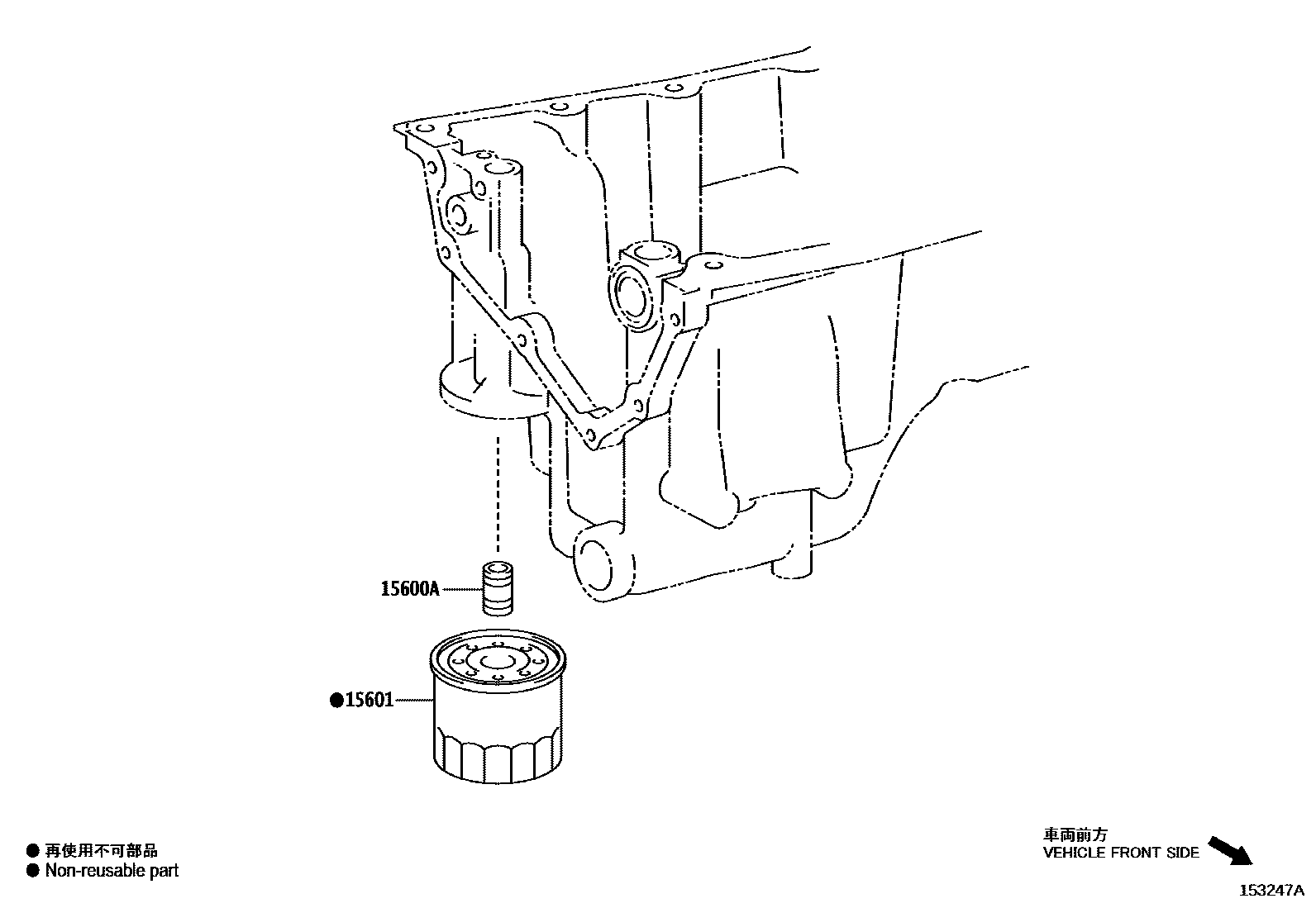 15600A

●15601

● 再使用不可部品
● Non-reusable part

車両前方
VEHICLE FRONT SIDE

153247A